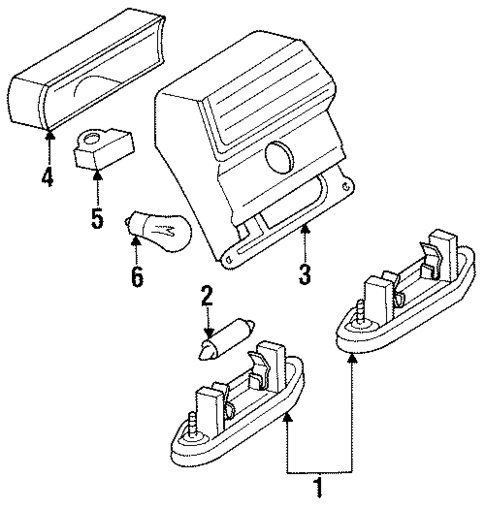 4
5
6
3
2
1