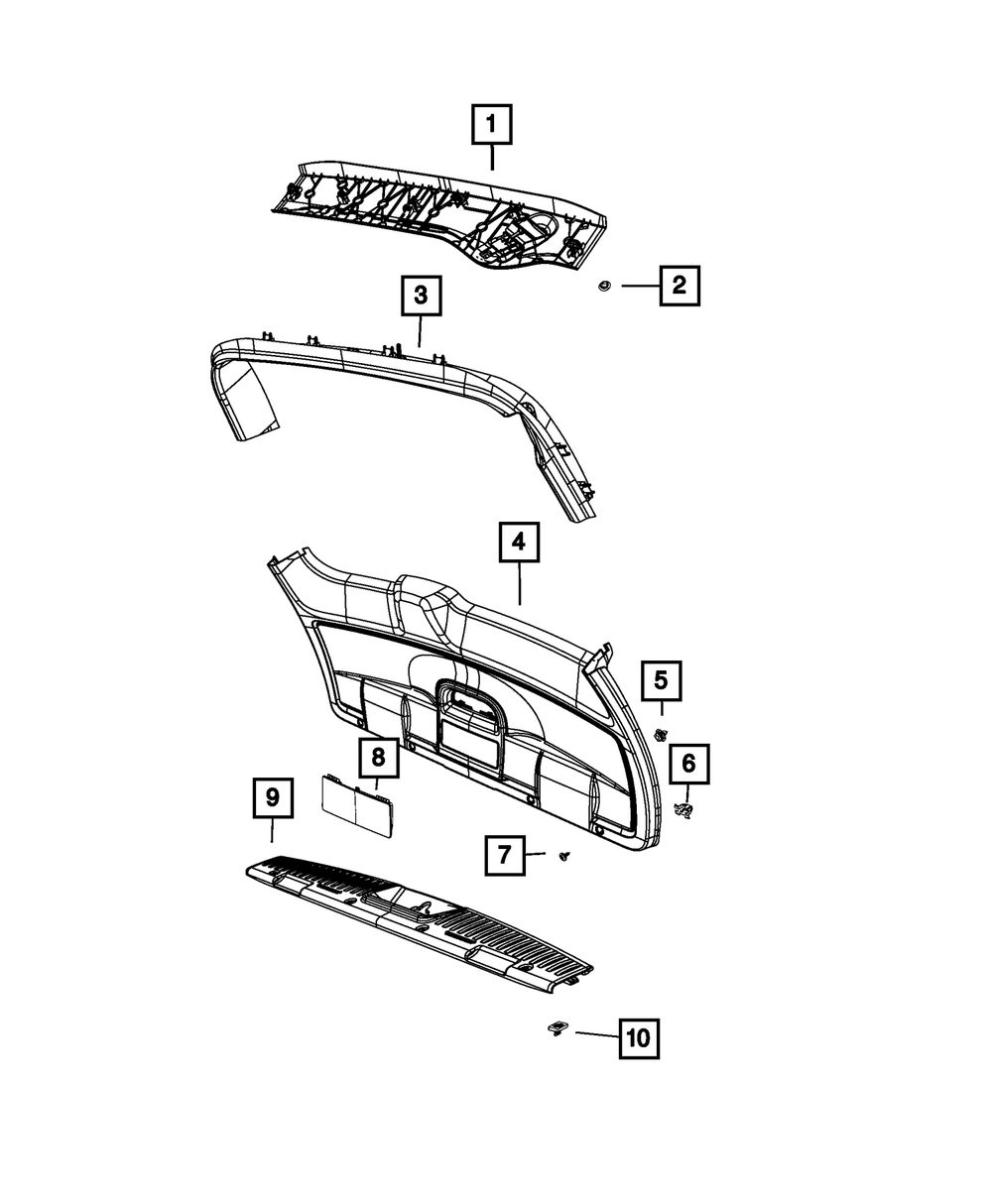 1
2
3
4
5
6
8
9
7
10