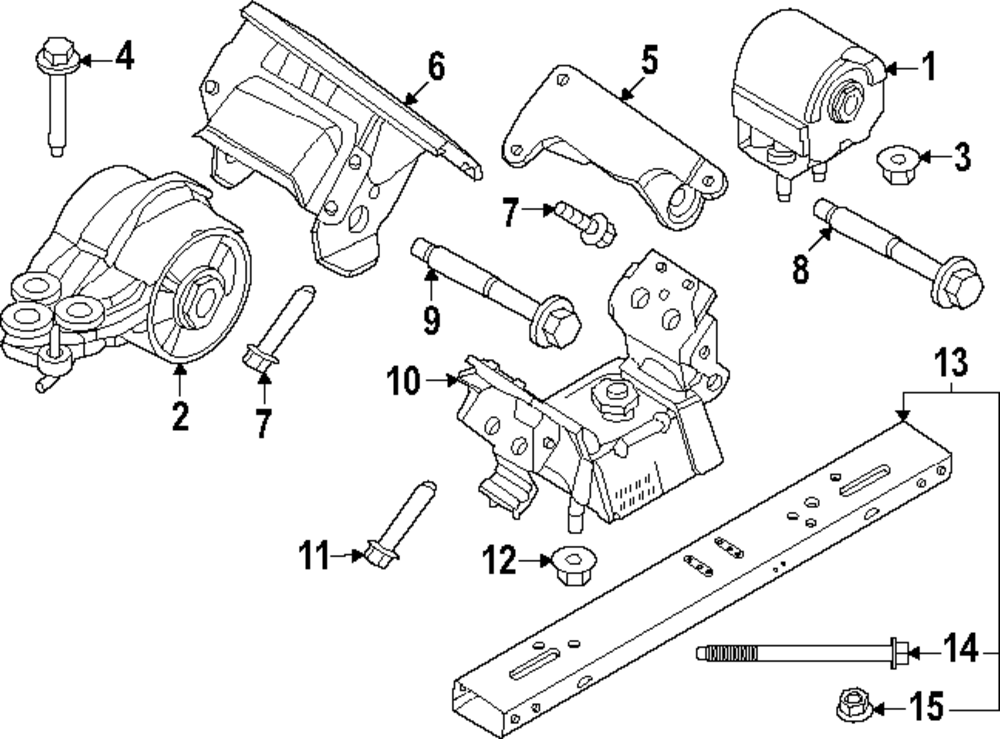 4
6
5
1
3
7
8
9
2
7
10
13
11
12
14
15