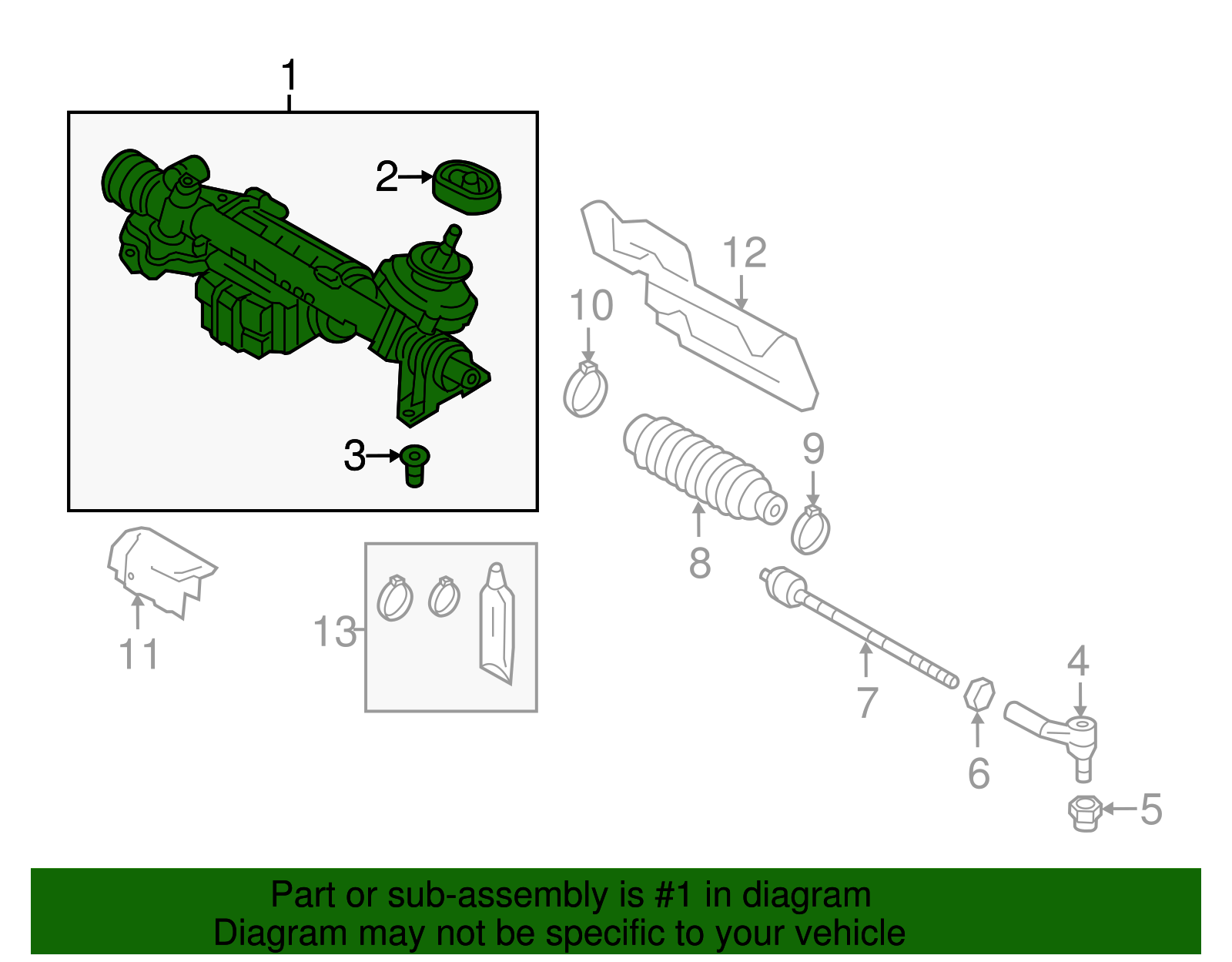 1
2
3
12
10
9
8
11
13
7
4
6
5

Part or sub-assembly is #1 in diagram
Diagram may not be specific to your vehicle