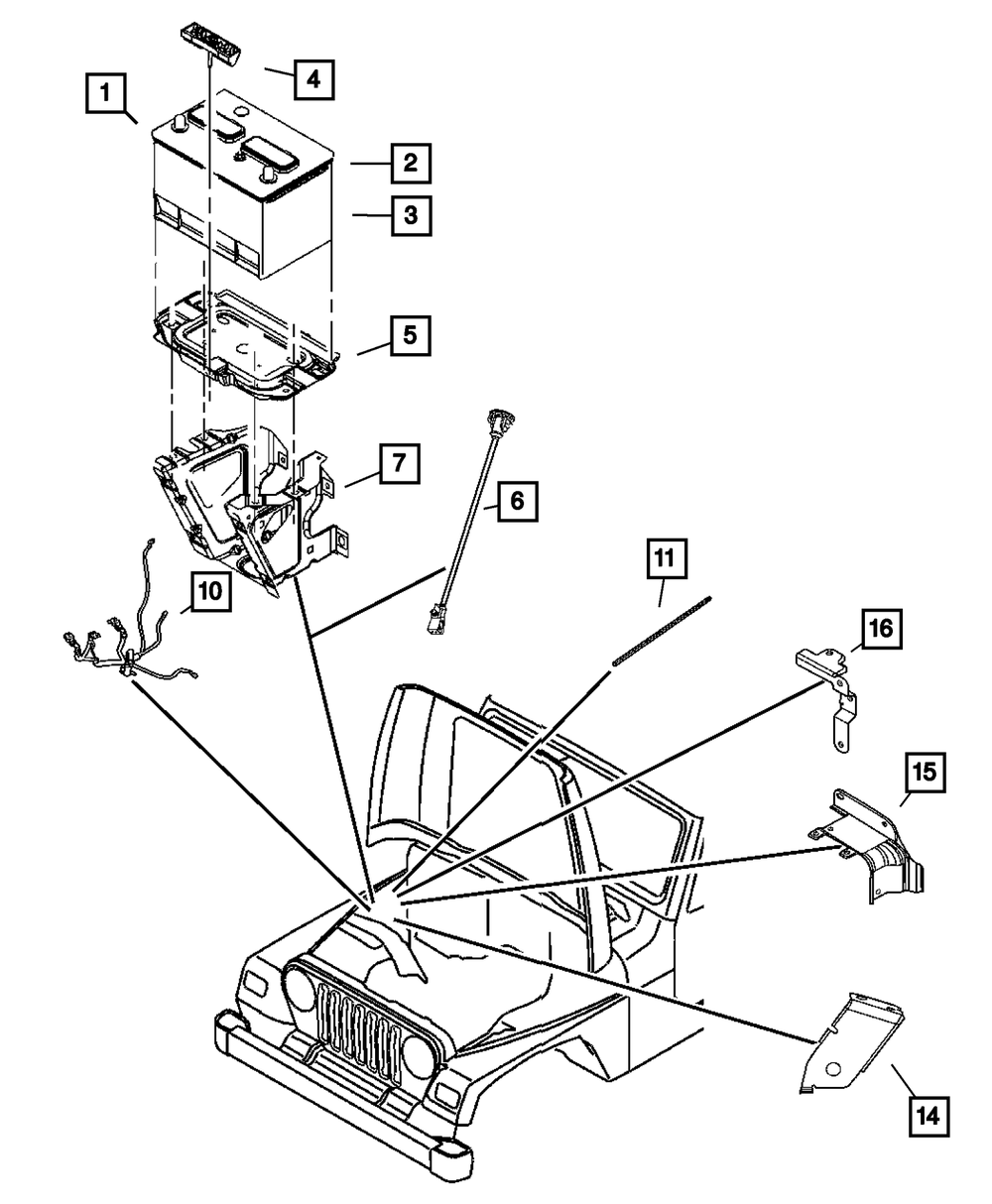 1
4
2
3
5
7
6
10
11
16
15
14