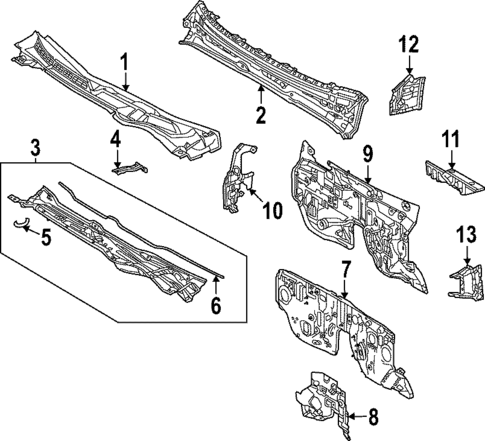 1
2
12
3
4
11
9
10
5
13
6
7
8