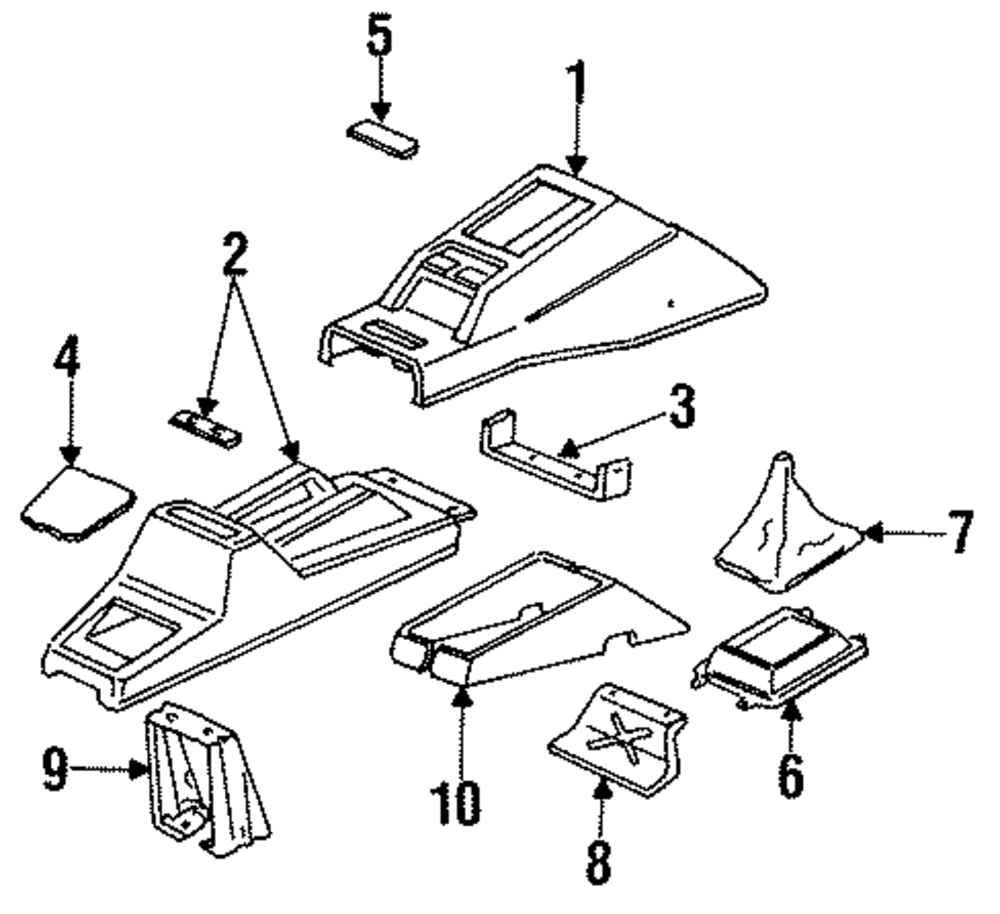 5
1
2
4
3
7
9
10
6
8