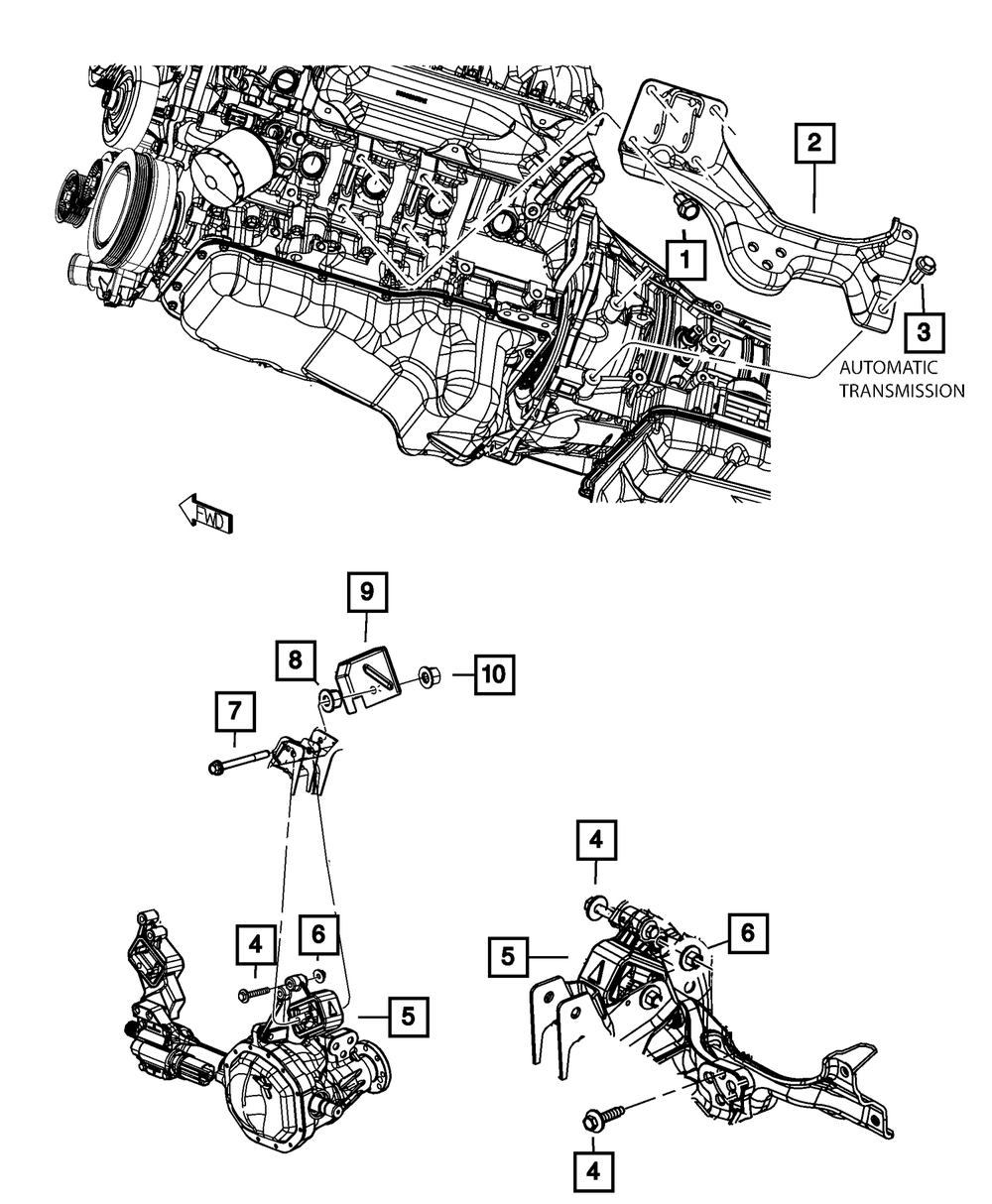 2
1
3
AUTOMATIC TRANSMISSION
FWD
9
8
10
7
4
6
5
4
5
6
4