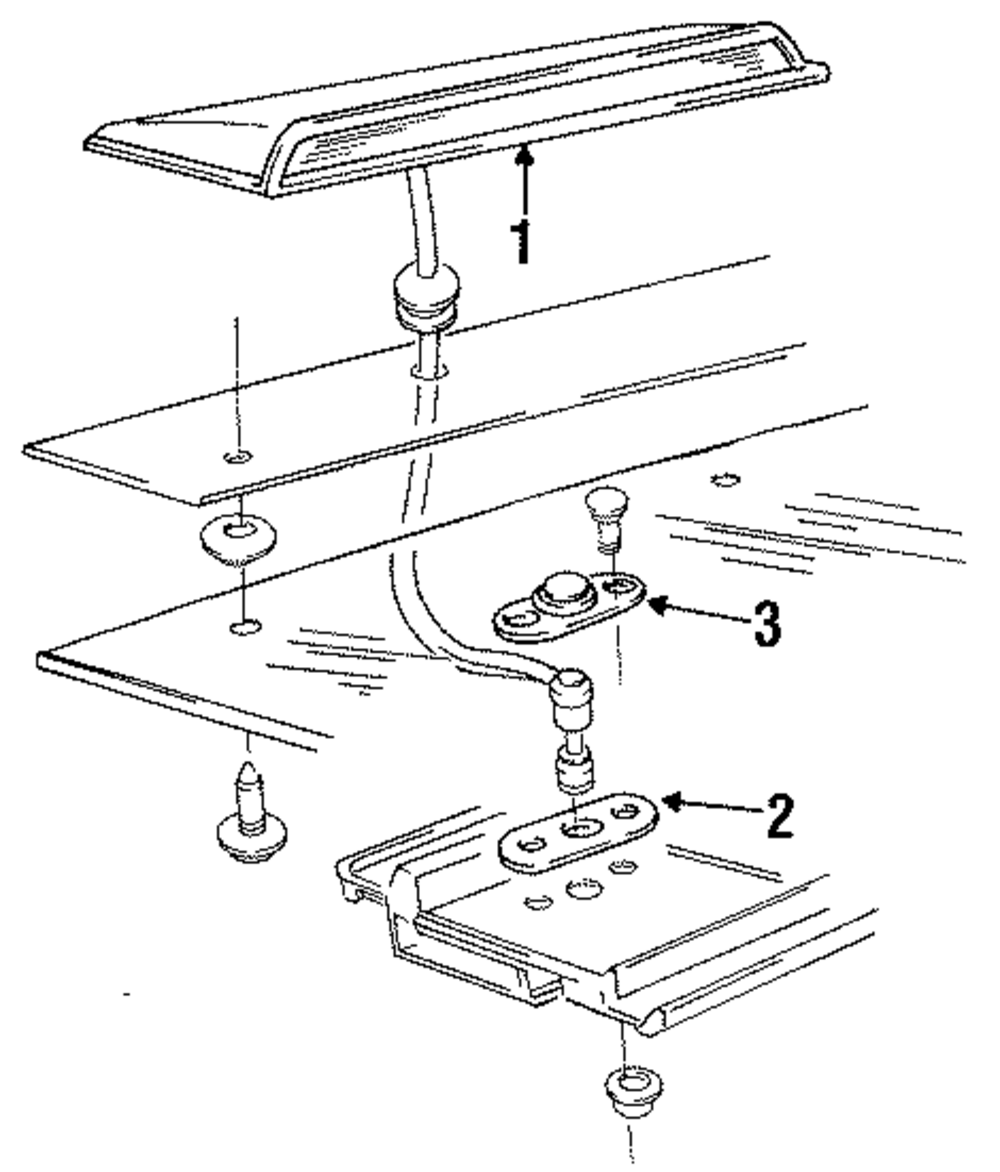 1
3
2