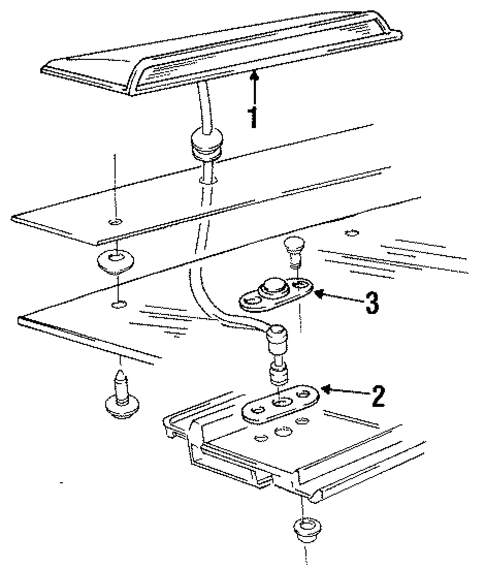 1
3
2