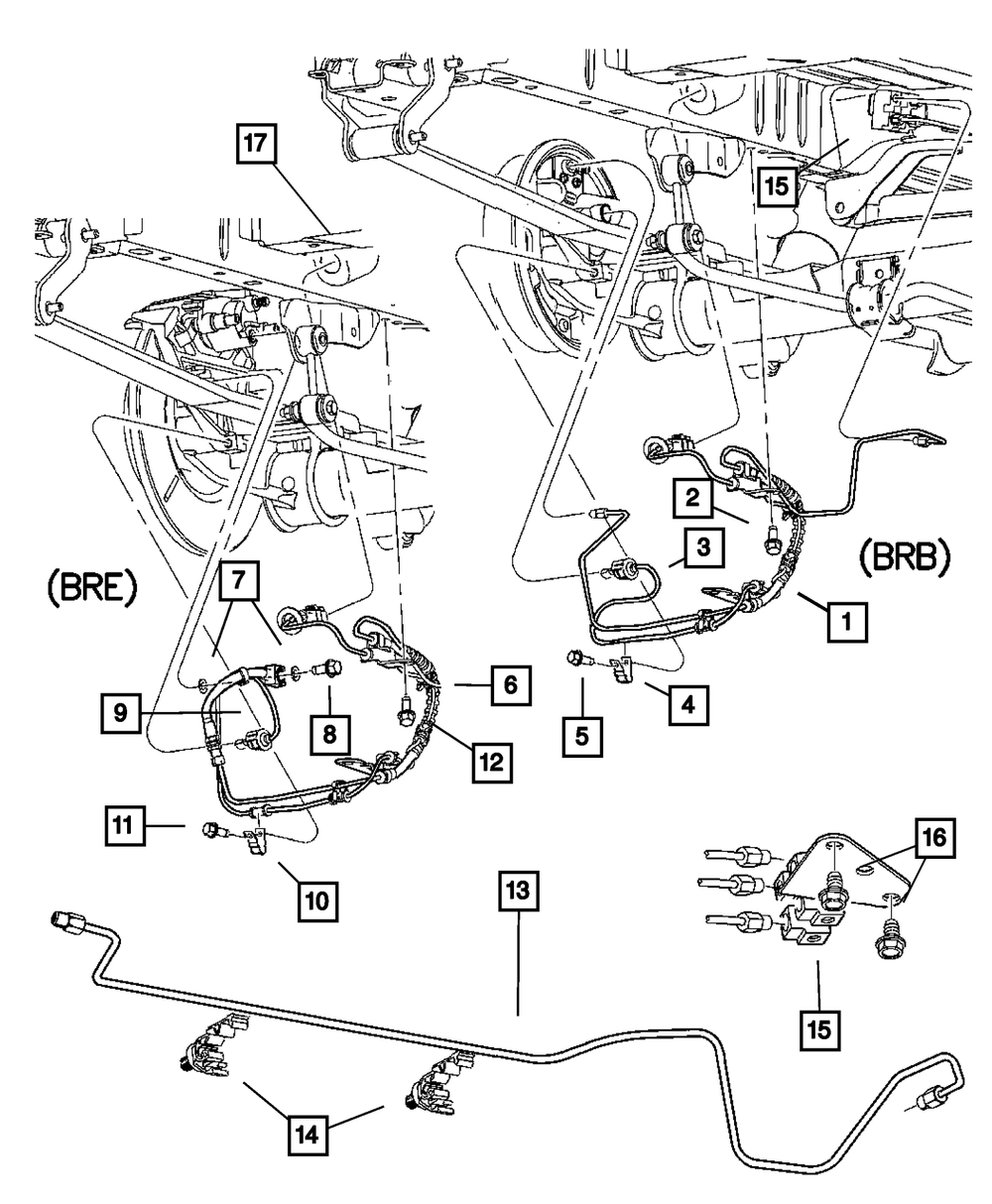 17

15

2

3

(BRB)

1

(BRE)

7

6

4

5

9

8

12

11

10

13

16

15

14