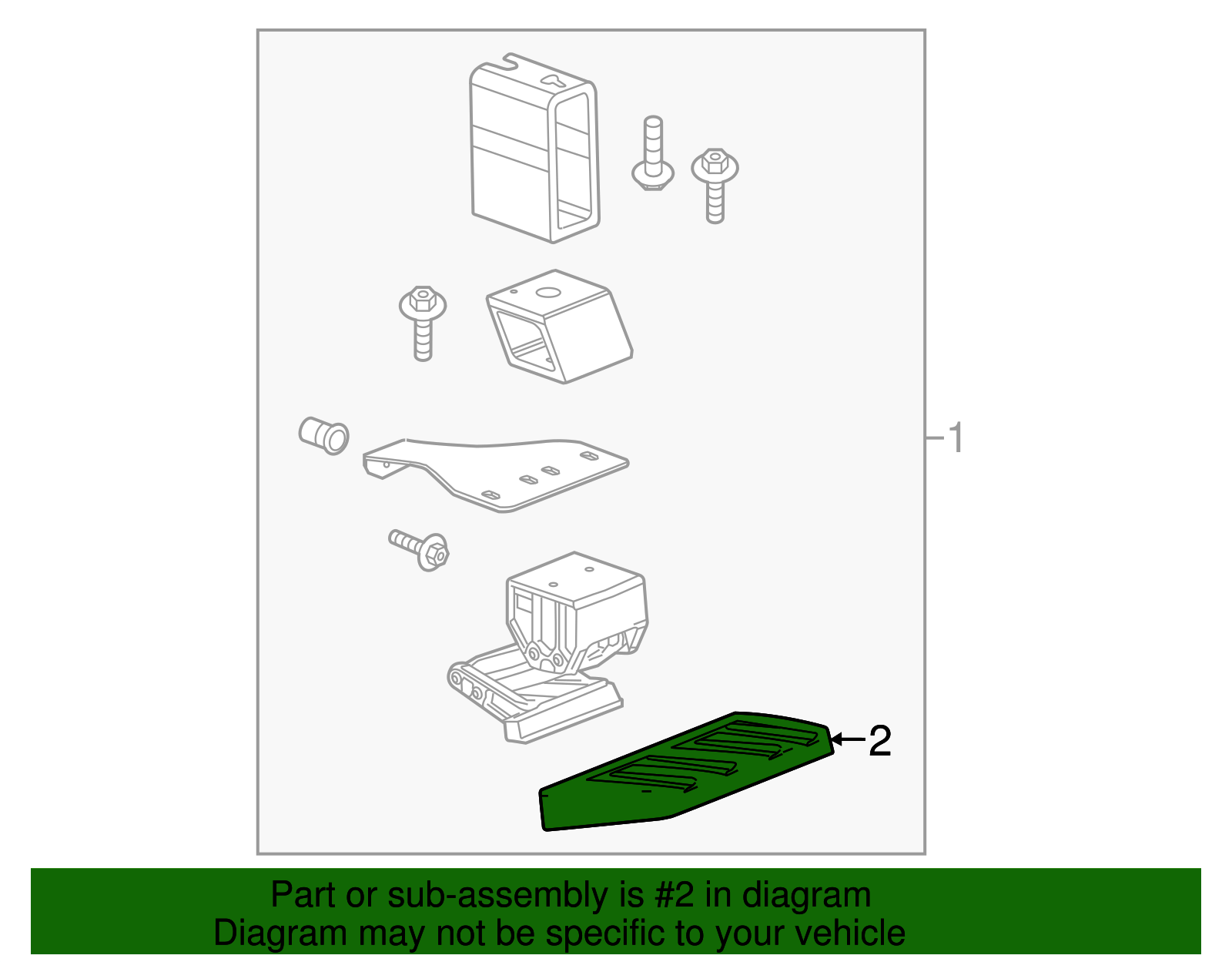 1

2

Part or sub-assembly is #2 in diagram
Diagram may not be specific to your vehicle