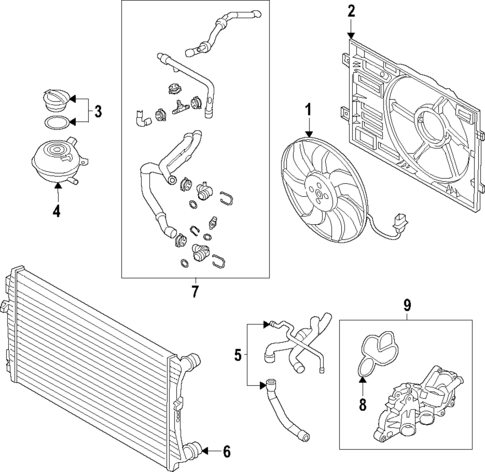 2
3
1
4
7
9
5
8
6