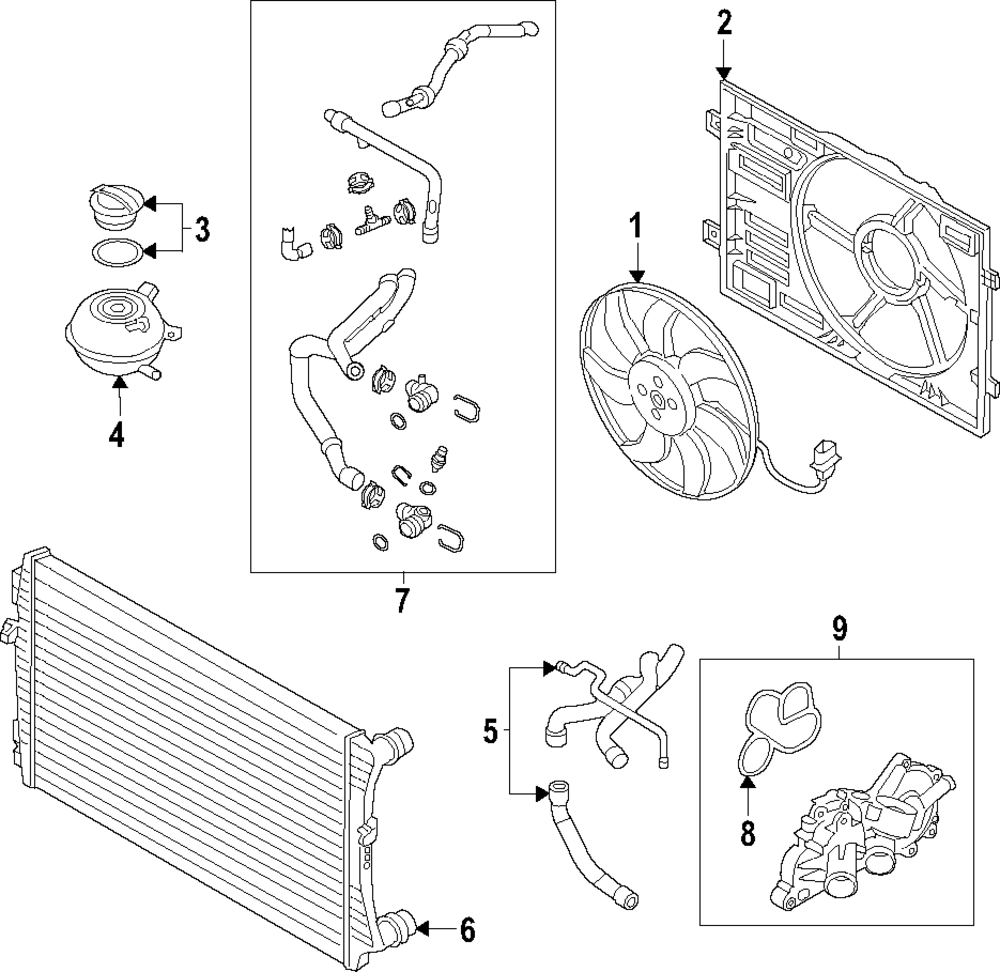 2
3
1
4
7
9
5
8
6