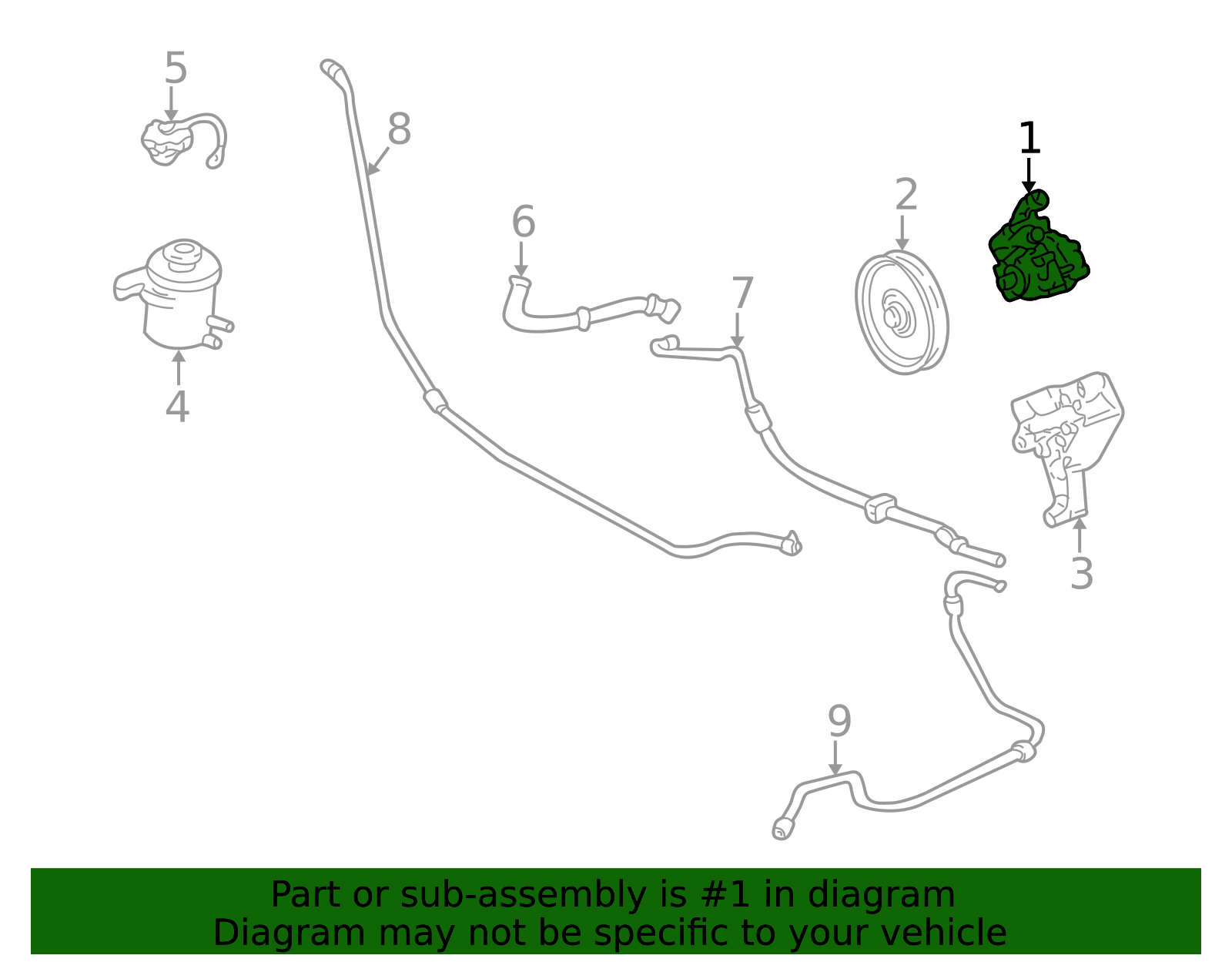 5
8
1
2
6
7
4
3
9

Part or sub-assembly is #1 in diagram
Diagram may not be specific to your vehicle