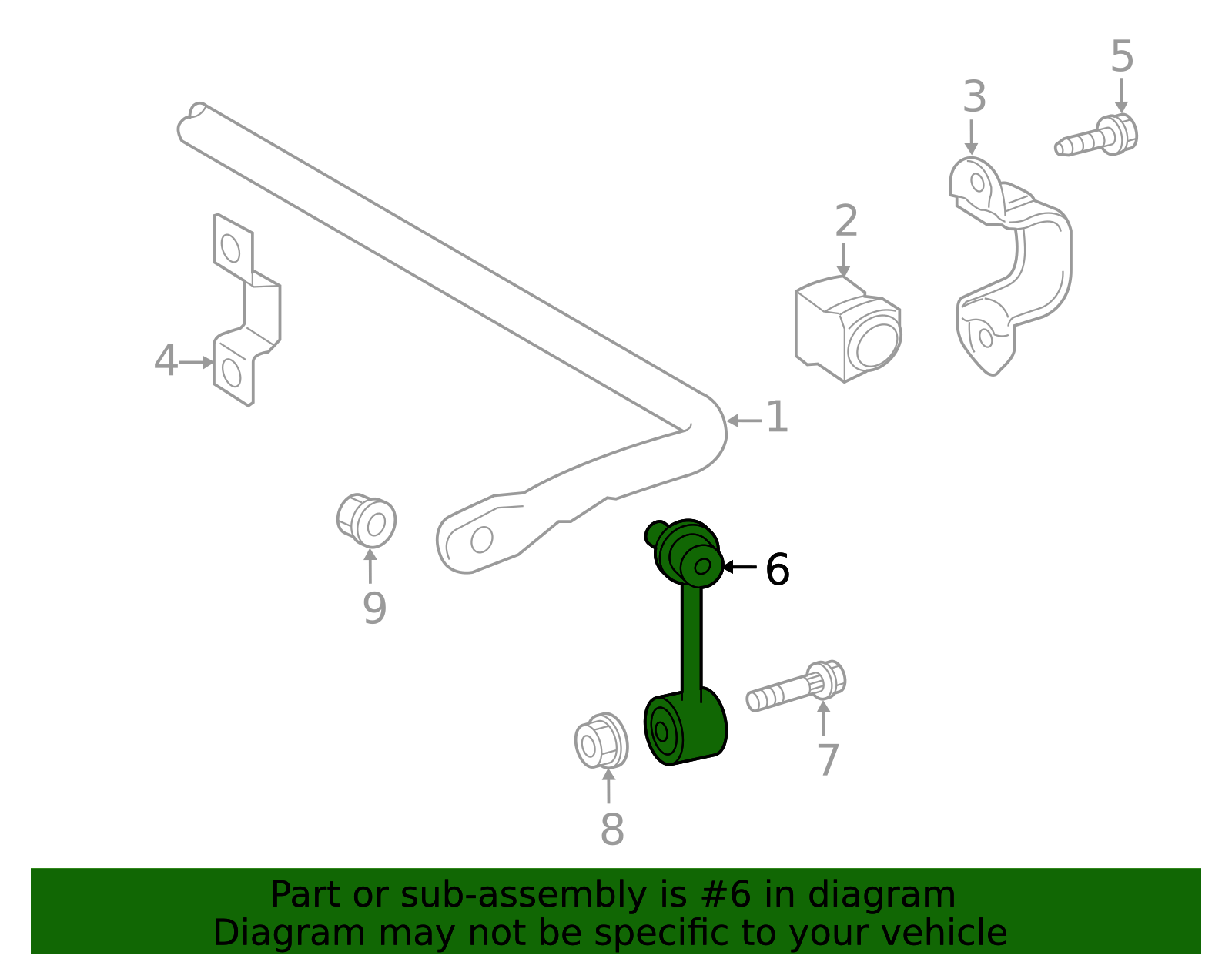 5
3
2
4
1
9
6
7
8

Part or sub-assembly is #6 in diagram
Diagram may not be specific to your vehicle