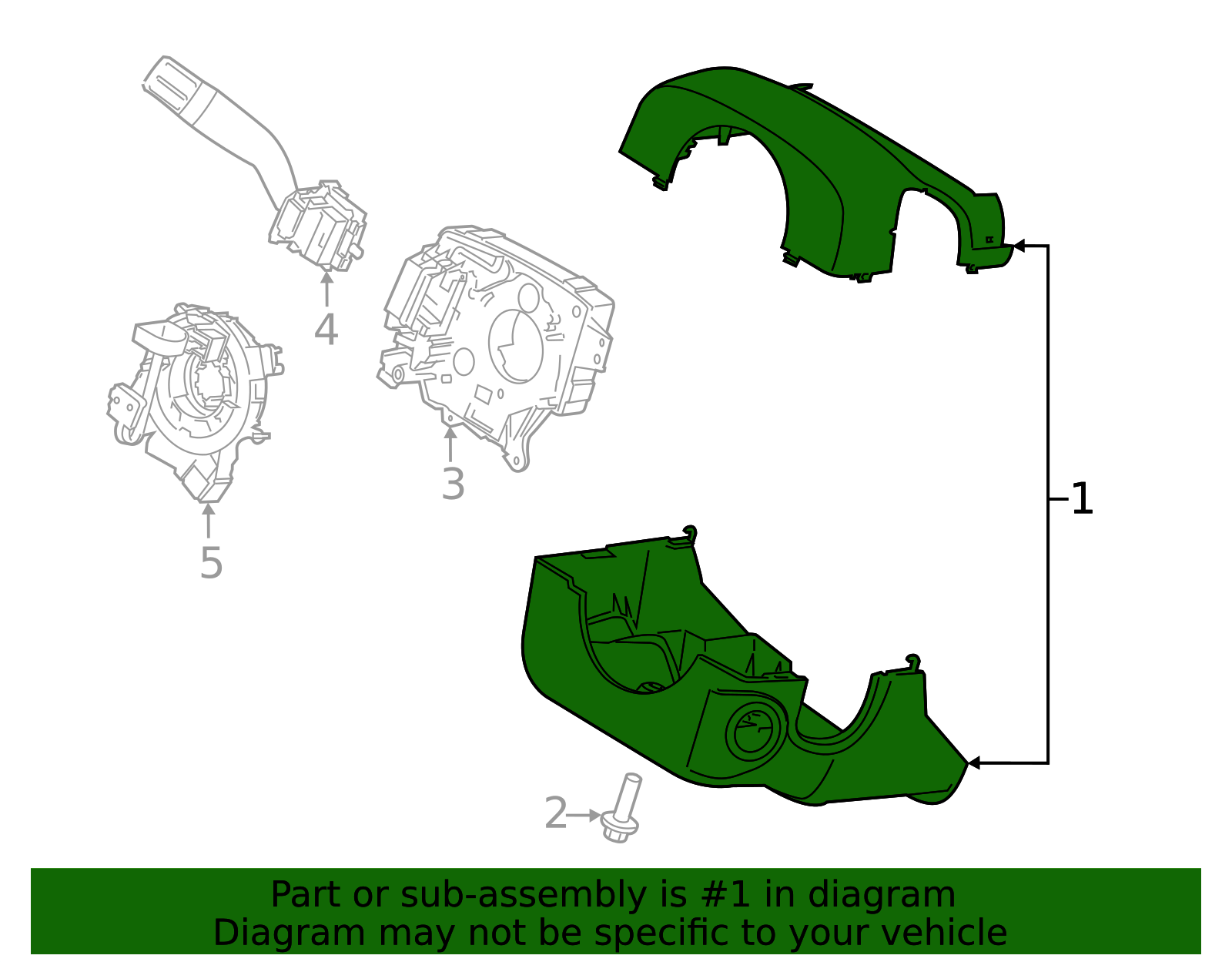 4

3

5

1

2

Part or sub-assembly is #1 in diagram
Diagram may not be specific to your vehicle