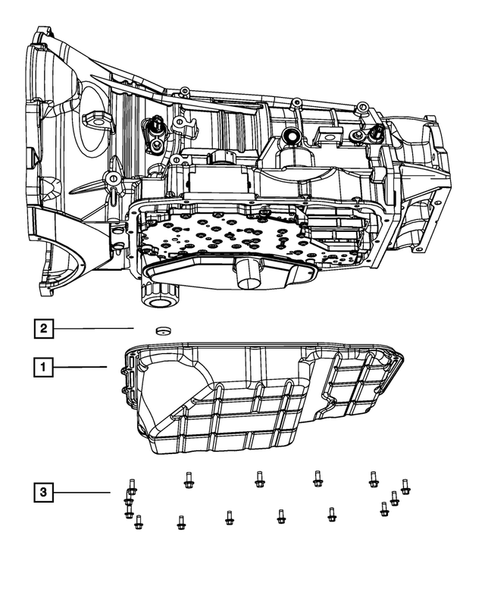 2
1
3