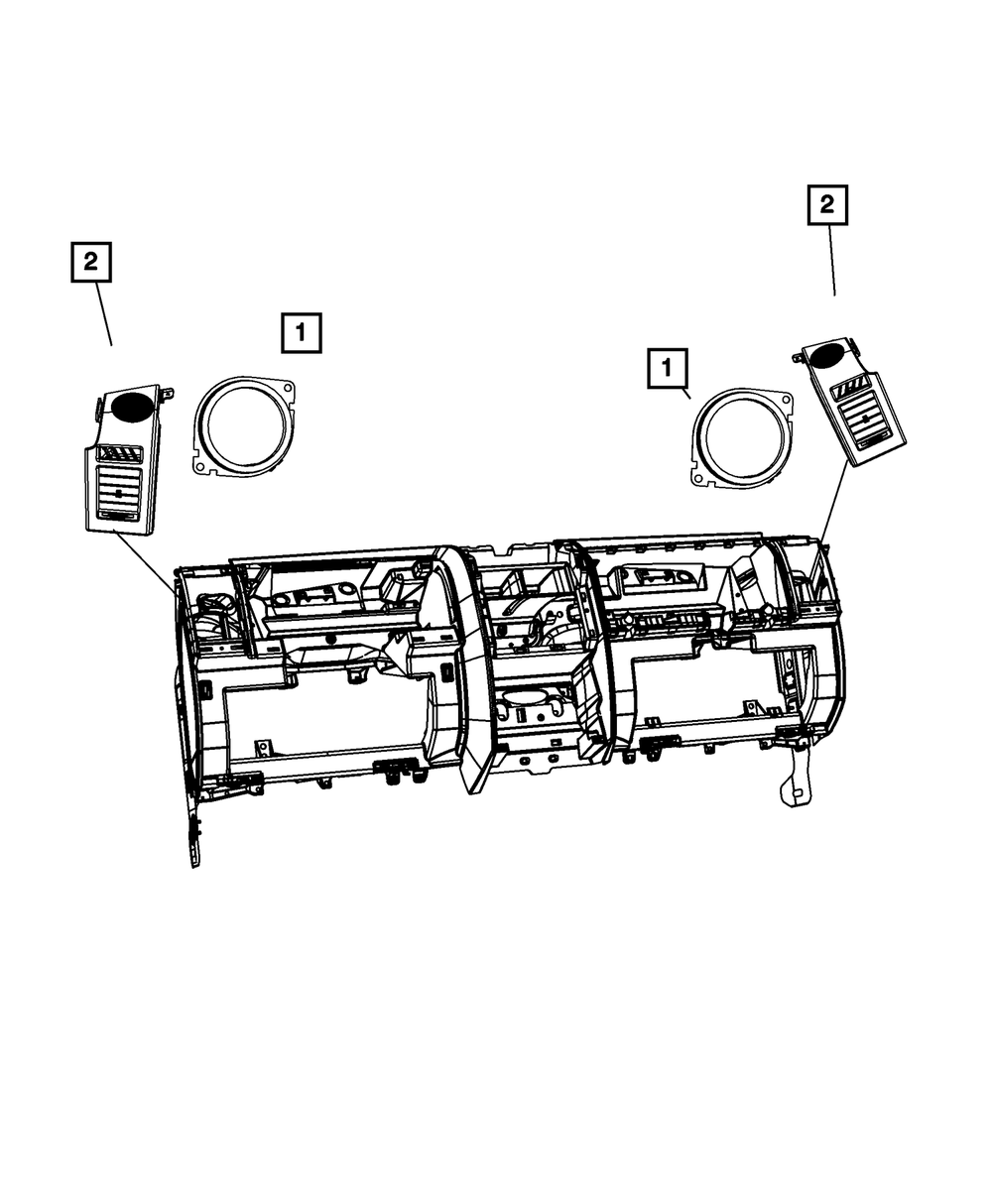 2

1

1

2