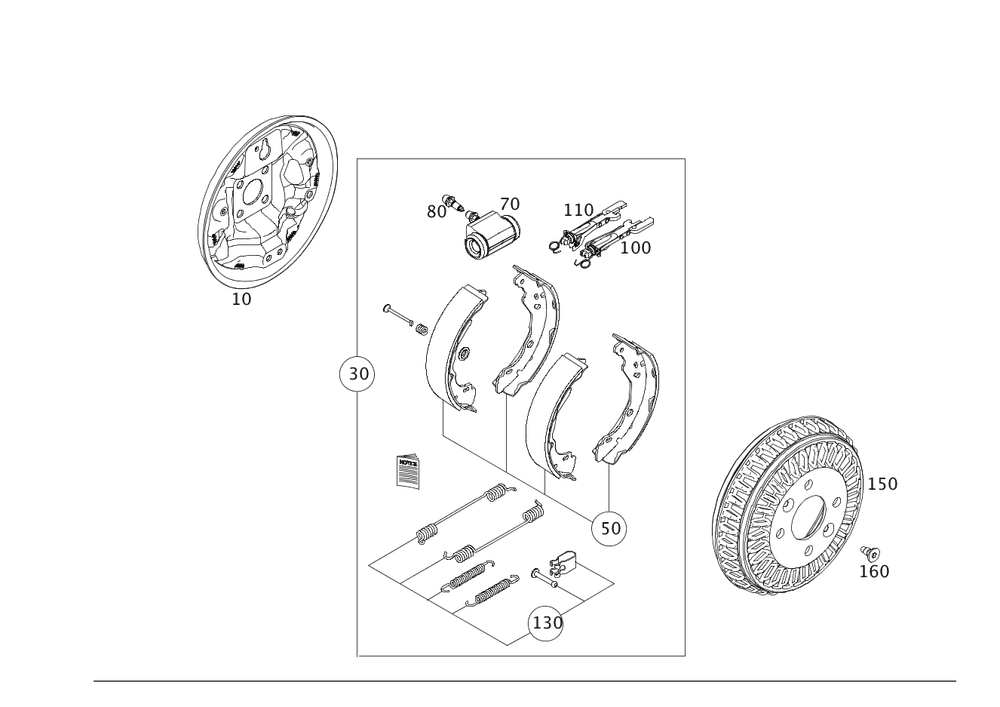 10

80 70

110

100

30

NOTICE

50

130

150

160