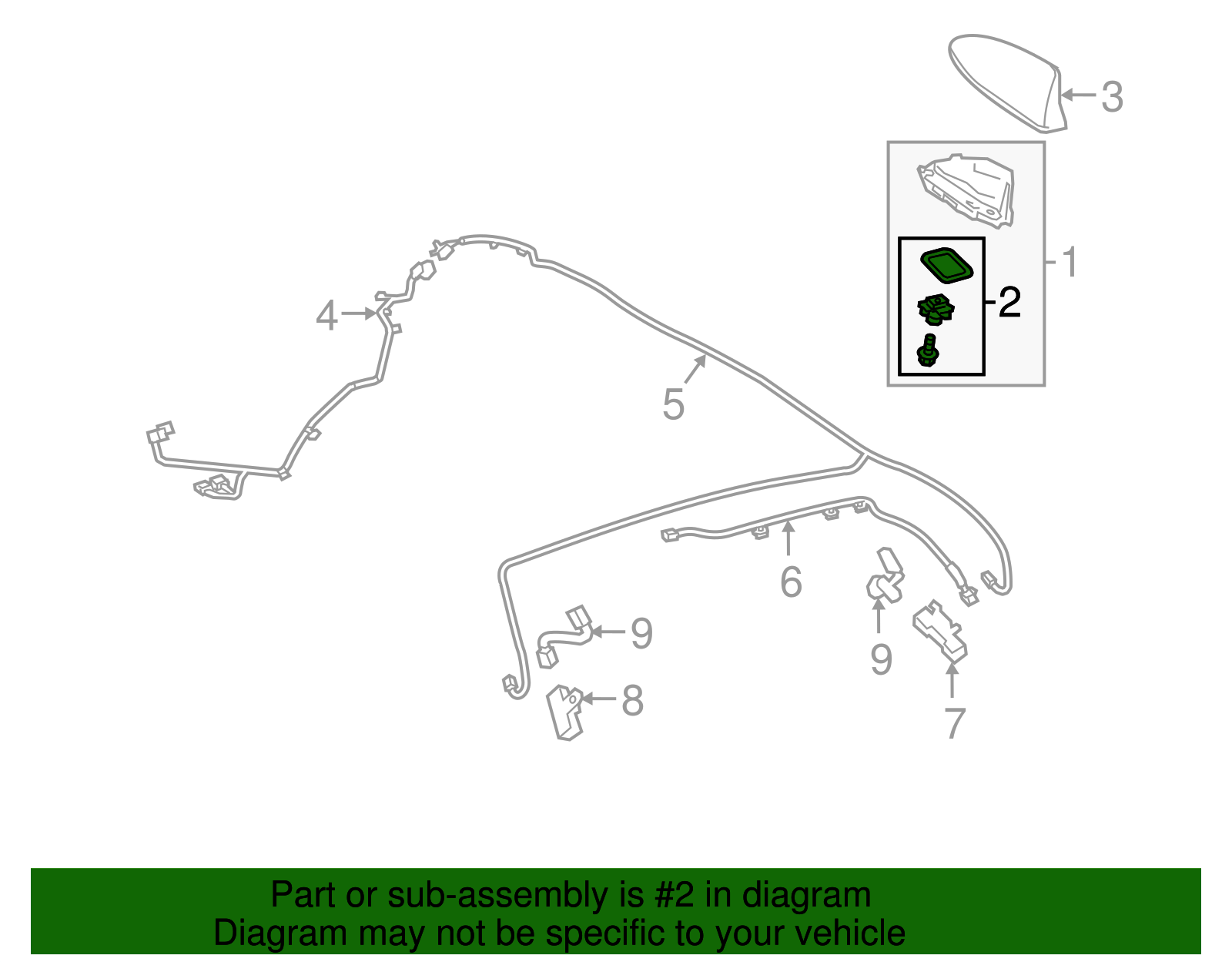 3

1

2

4

5

6

9

9

8

7

Part or sub-assembly is #2 in diagram
Diagram may not be specific to your vehicle