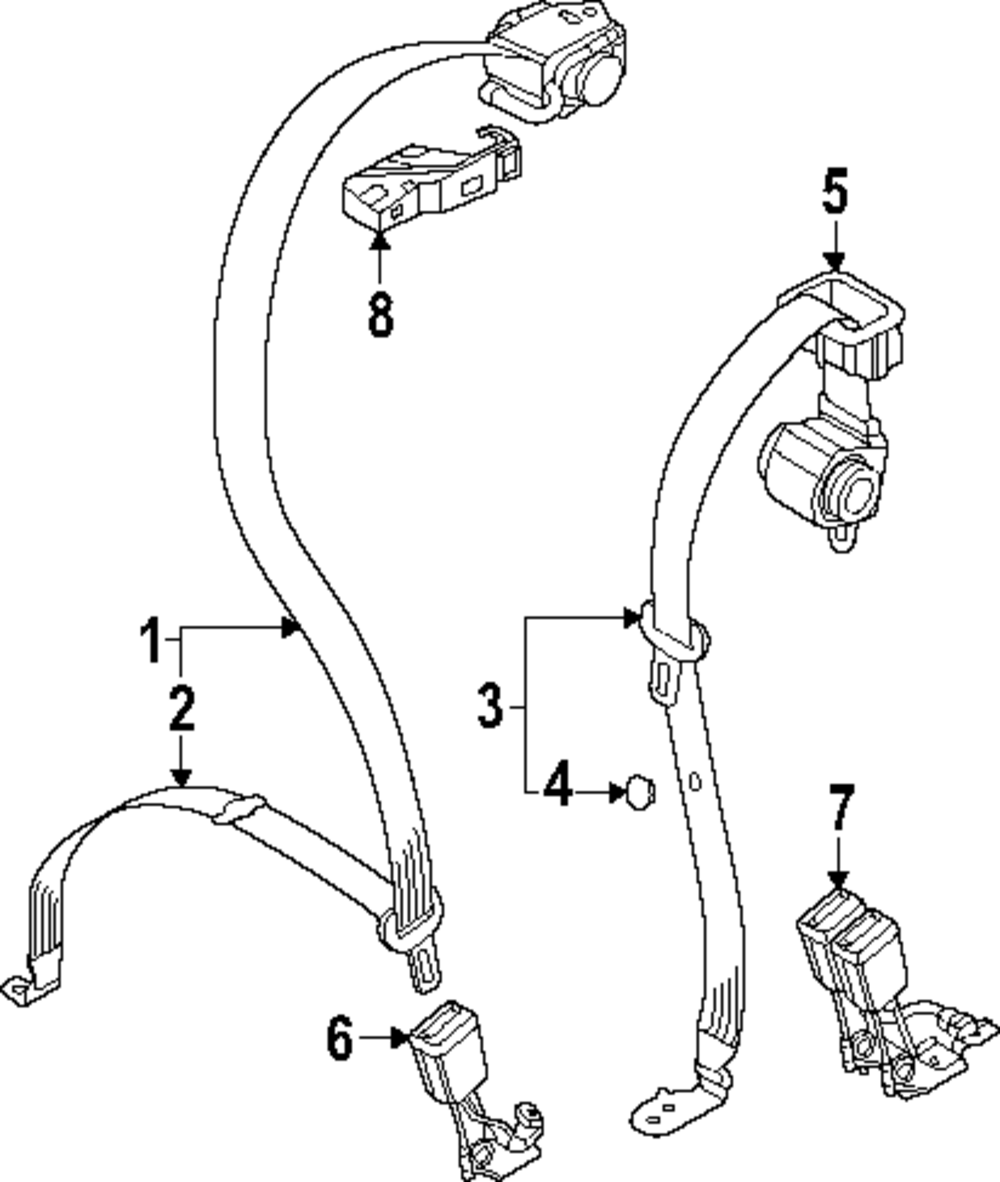 8
5
1
2
3
4
7
6