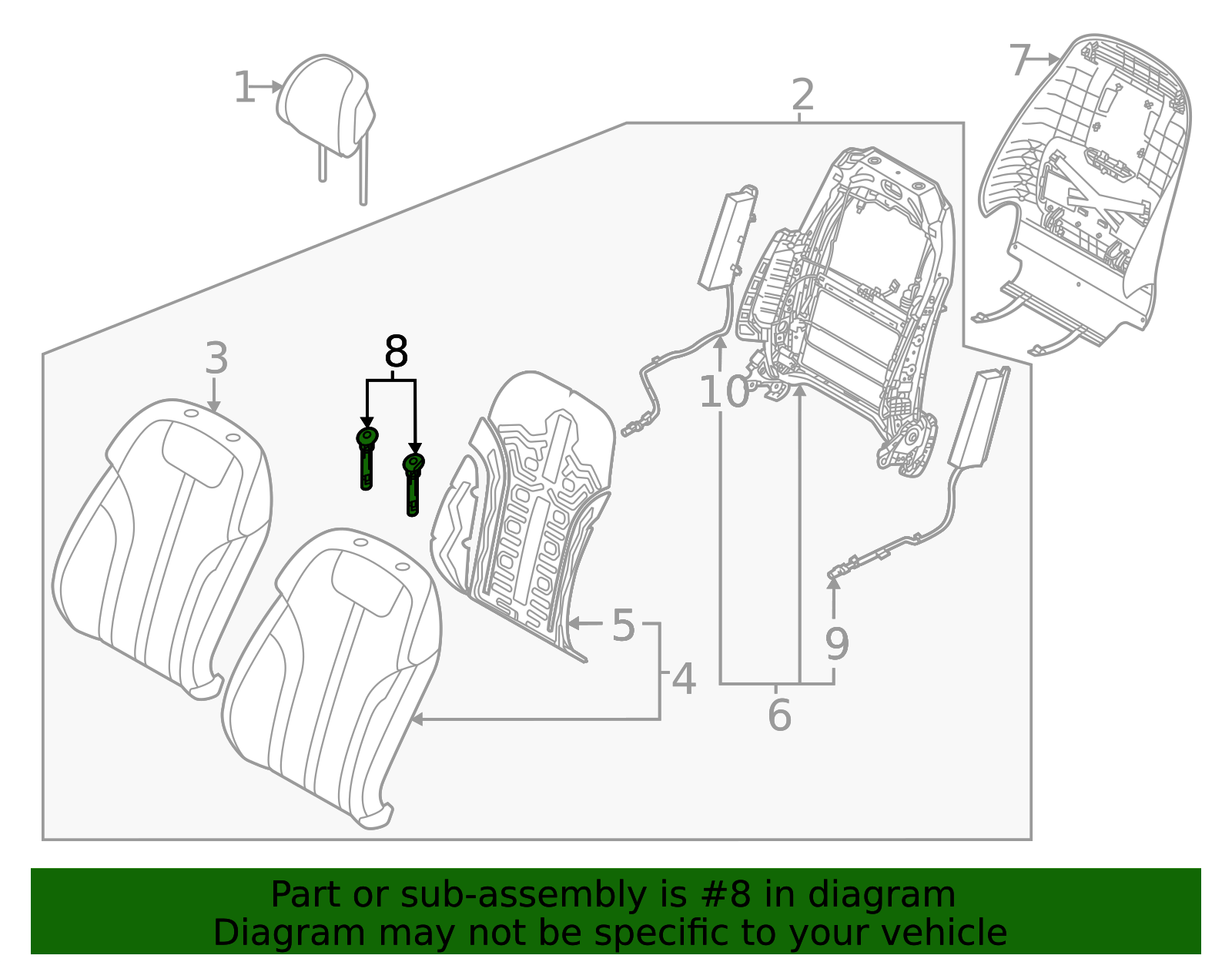 1
2
7
3
8
10
5
4
9
6

Part or sub-assembly is #8 in diagram
Diagram may not be specific to your vehicle