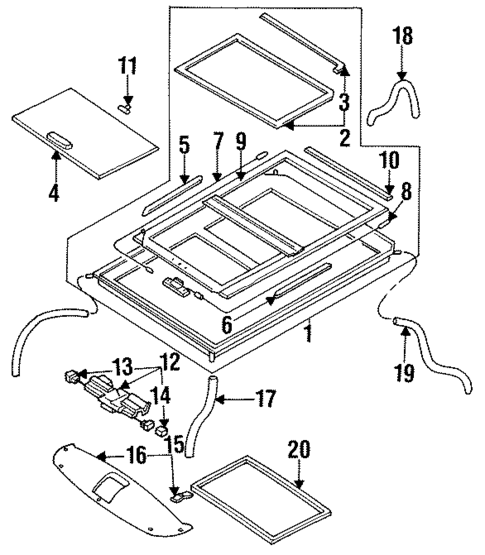 18
11
3
2
4
5
7
9
10
8
6
1
19
13
12
14
17
16
15
20