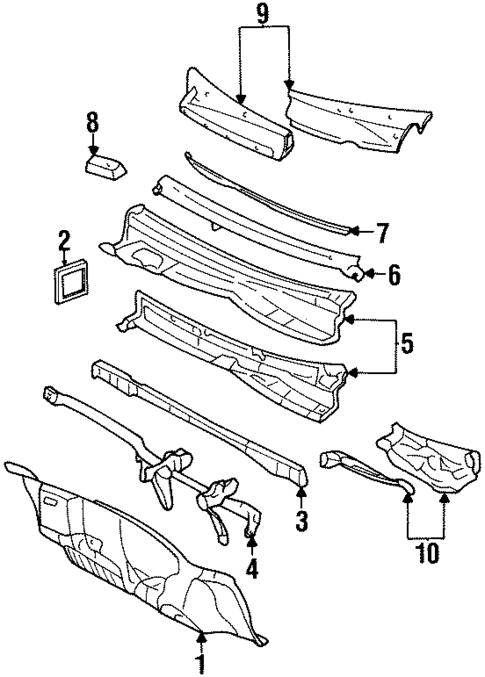 9
8
7
2
6
5
3
4
10
1