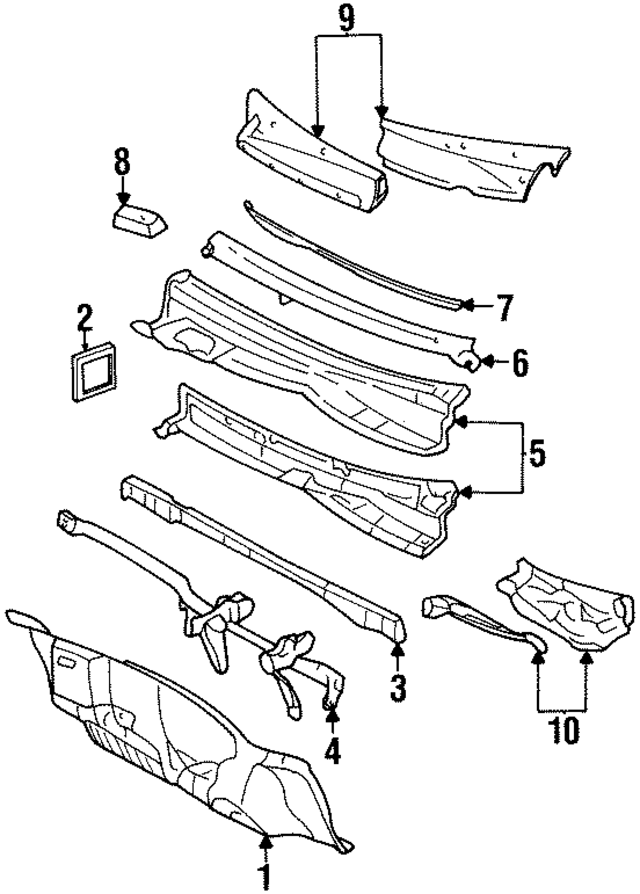 9
8
7
2
6
5
3
4
10
1