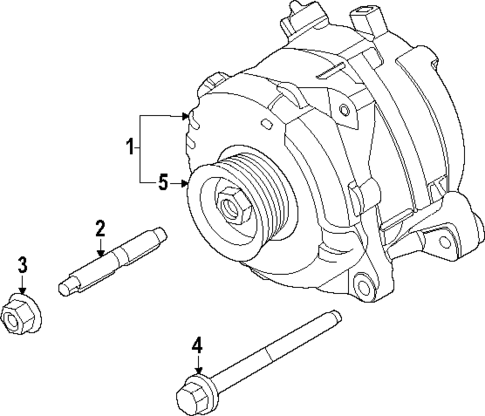 1
5
2
3
4