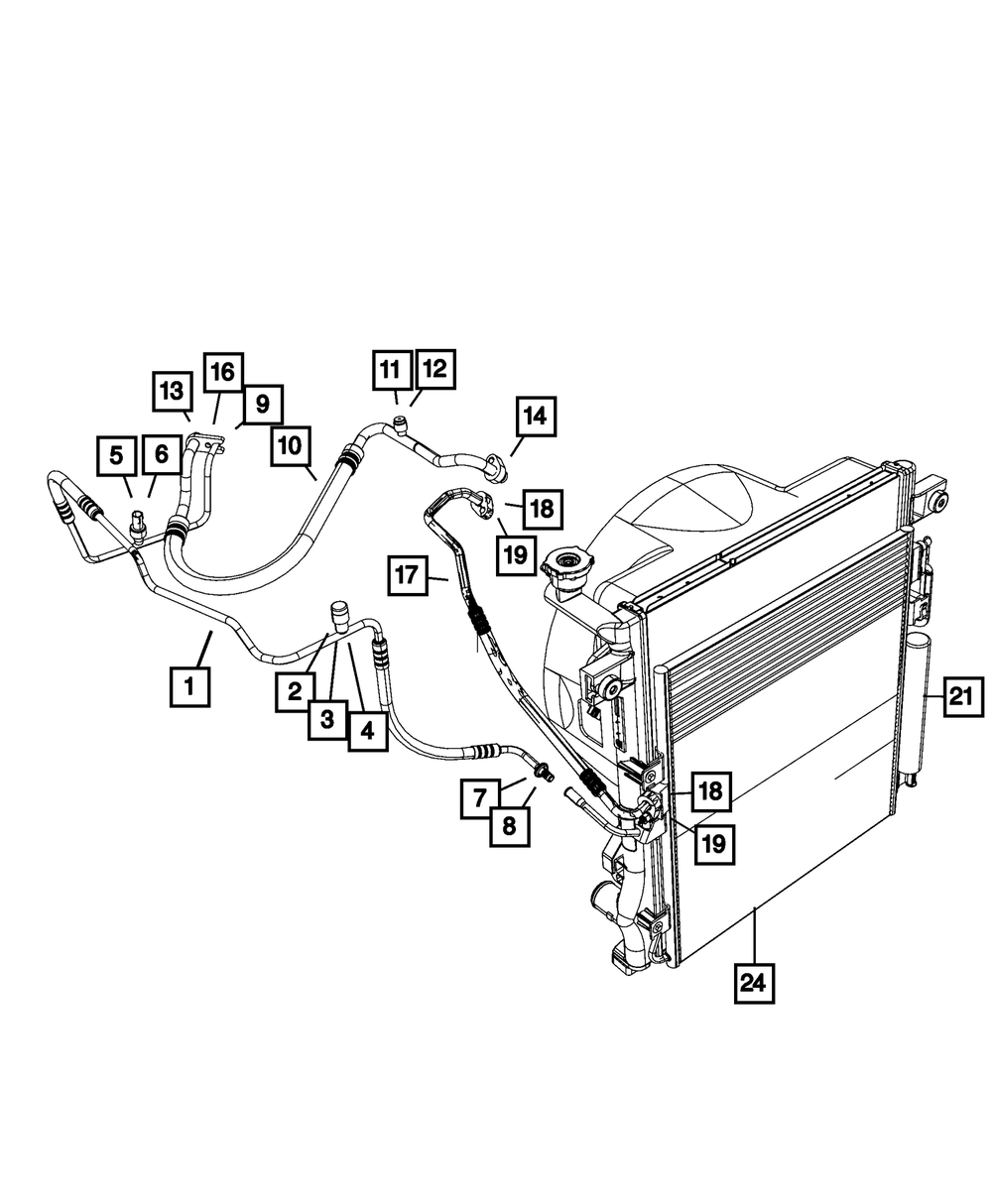 13
16
9
11
12
10
14
5
6
18
19
17
1
2
3
4
21
7
8
18
19
24