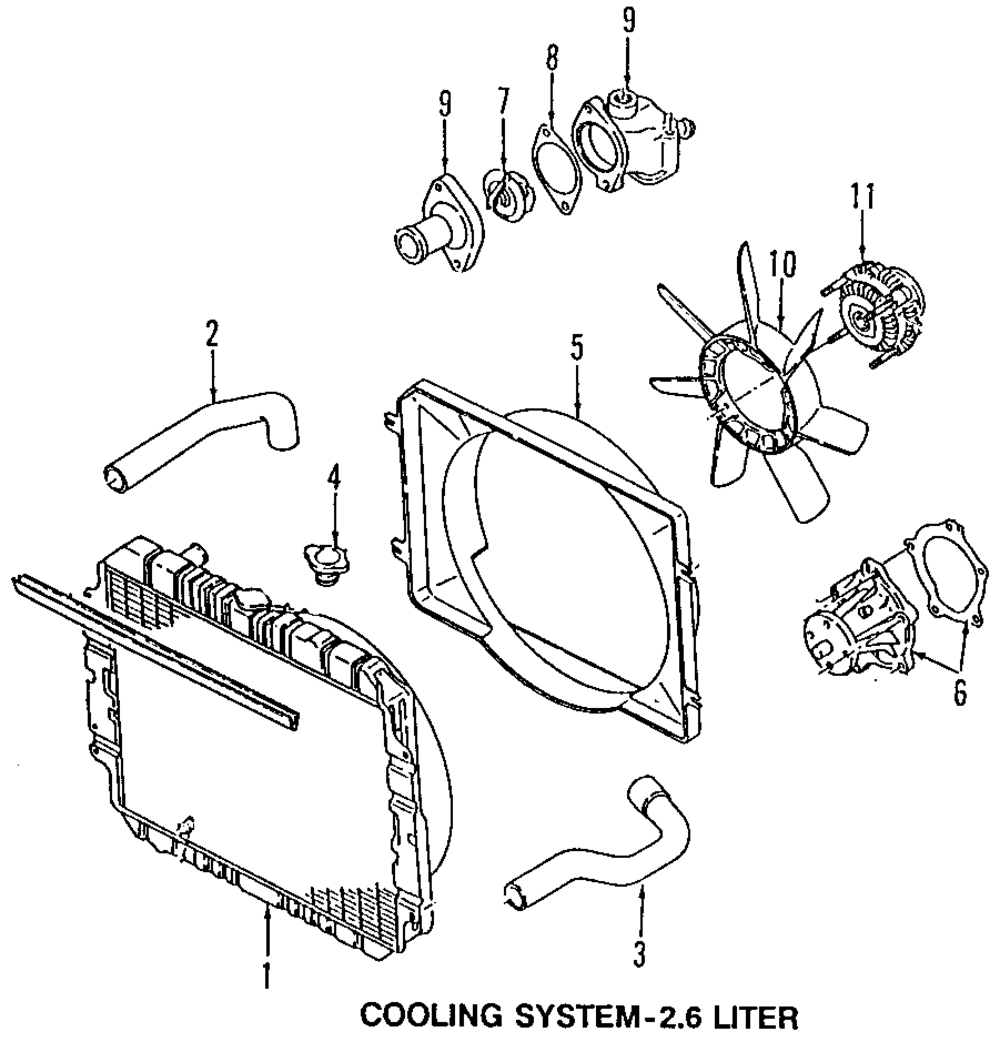 9
9
7
8
11
10
2
5
4
6
3
1
COOLING SYSTEM-2.6 LITER