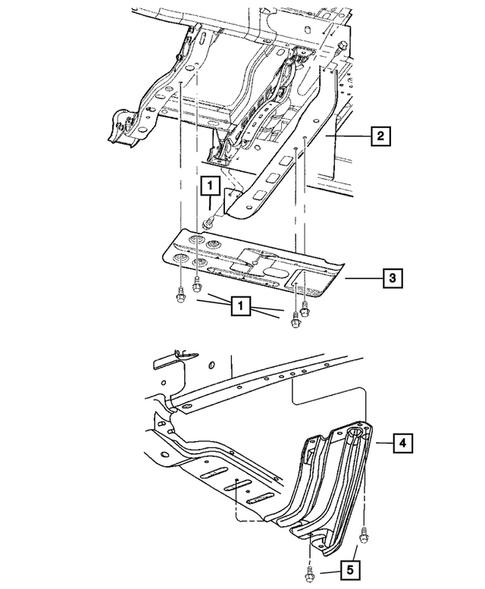 2
1
3
1
4
5