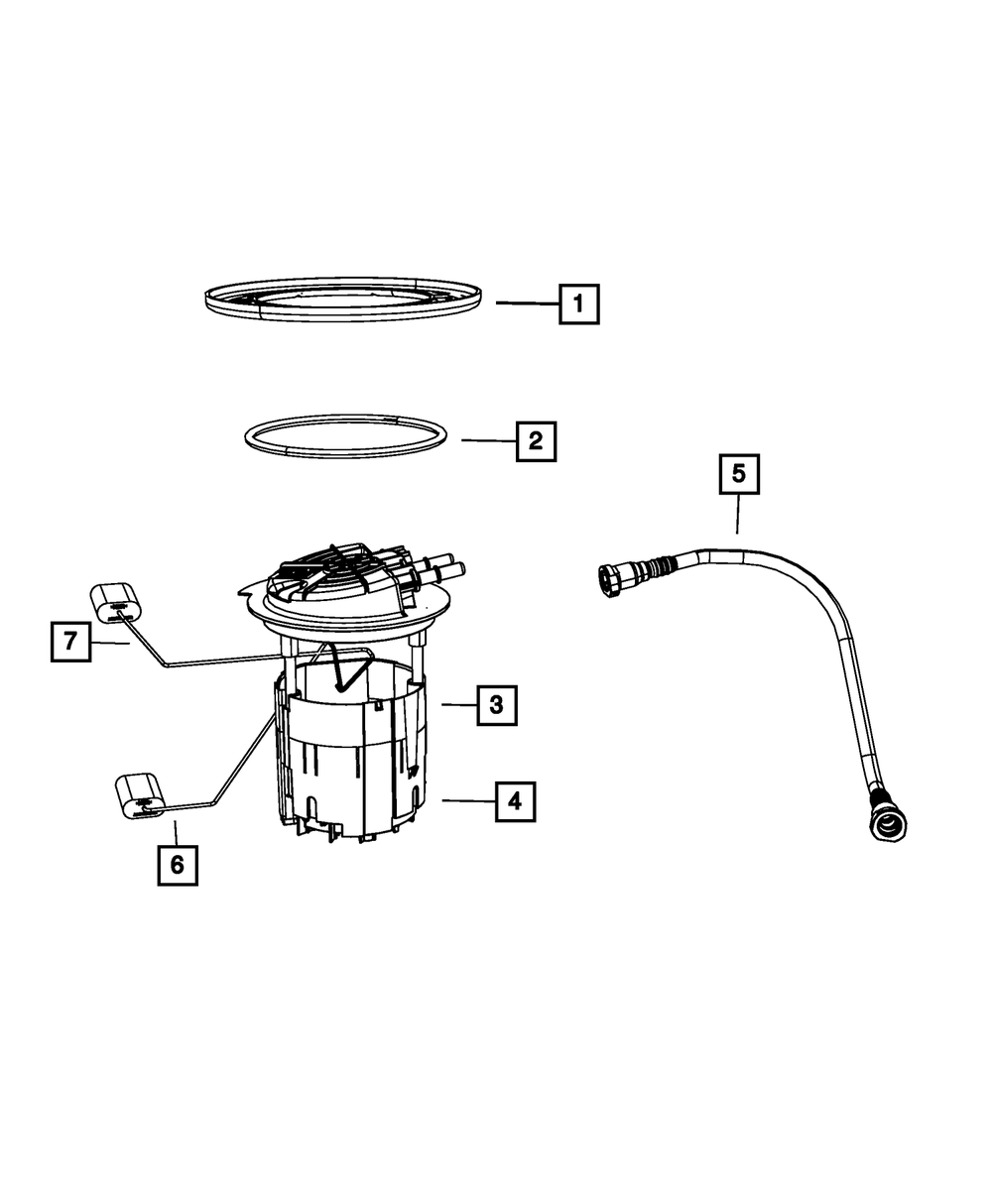 1
2
5
7
3
4
6