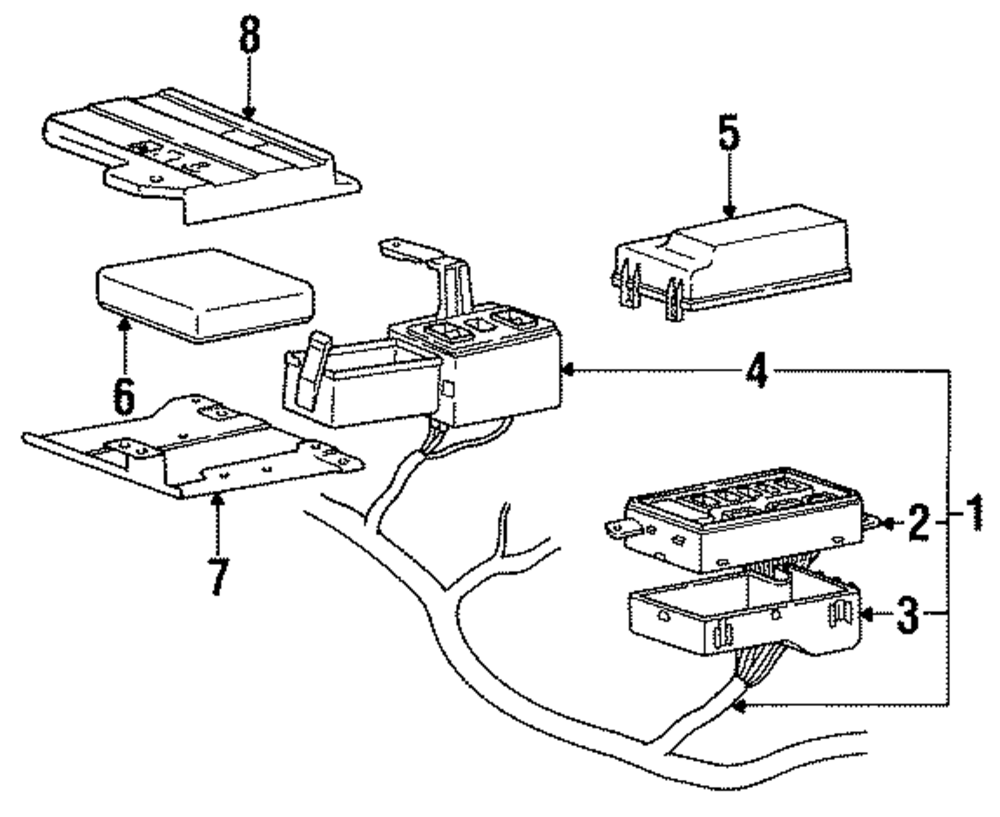 8
5
6
4
7
2
1
3