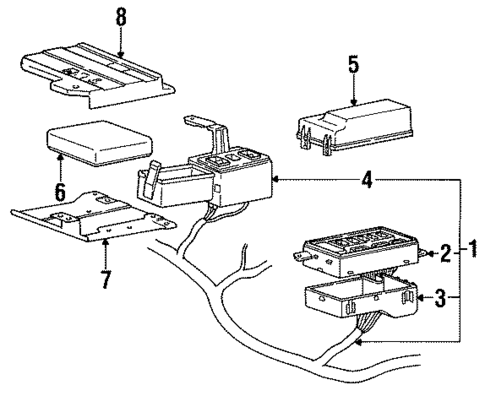 8
5
6
4
7
2
1
3