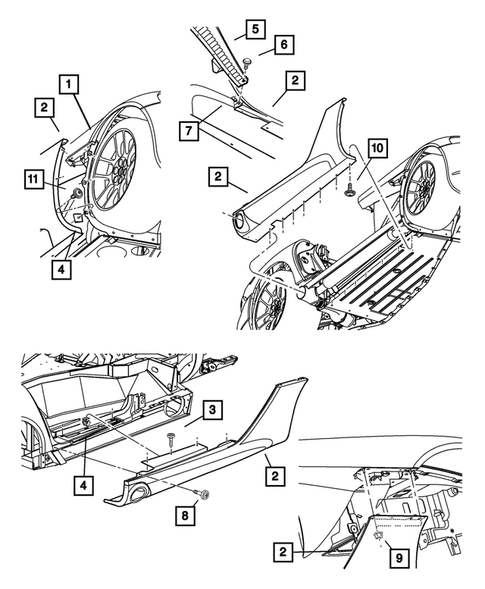 5
6
1
2
2
7
10
11
2
4
3
4
2
8
2
9