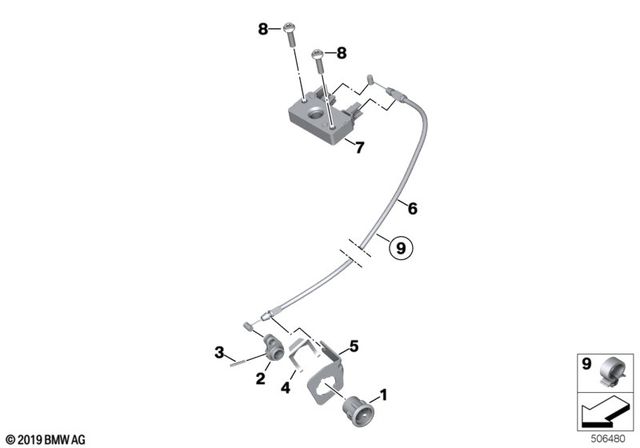 8
8
7
6
9
3
2
4
5
1
9
© 2019 BMW AG
506480