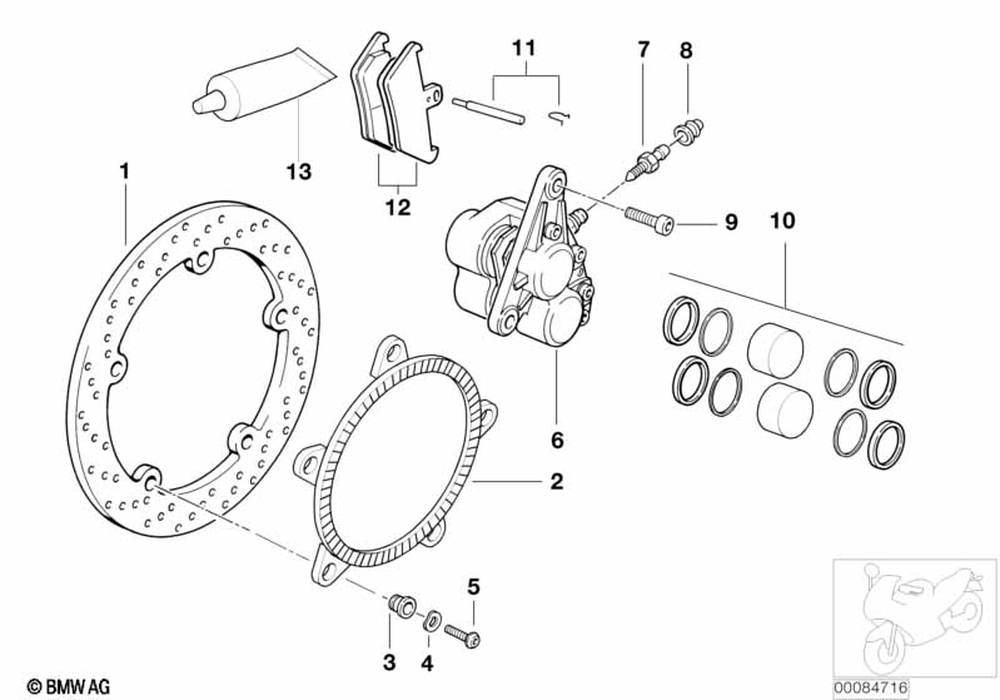 11
7
8
13
12
1
9
10
6
2
5
3
4
© BMW AG
00084716