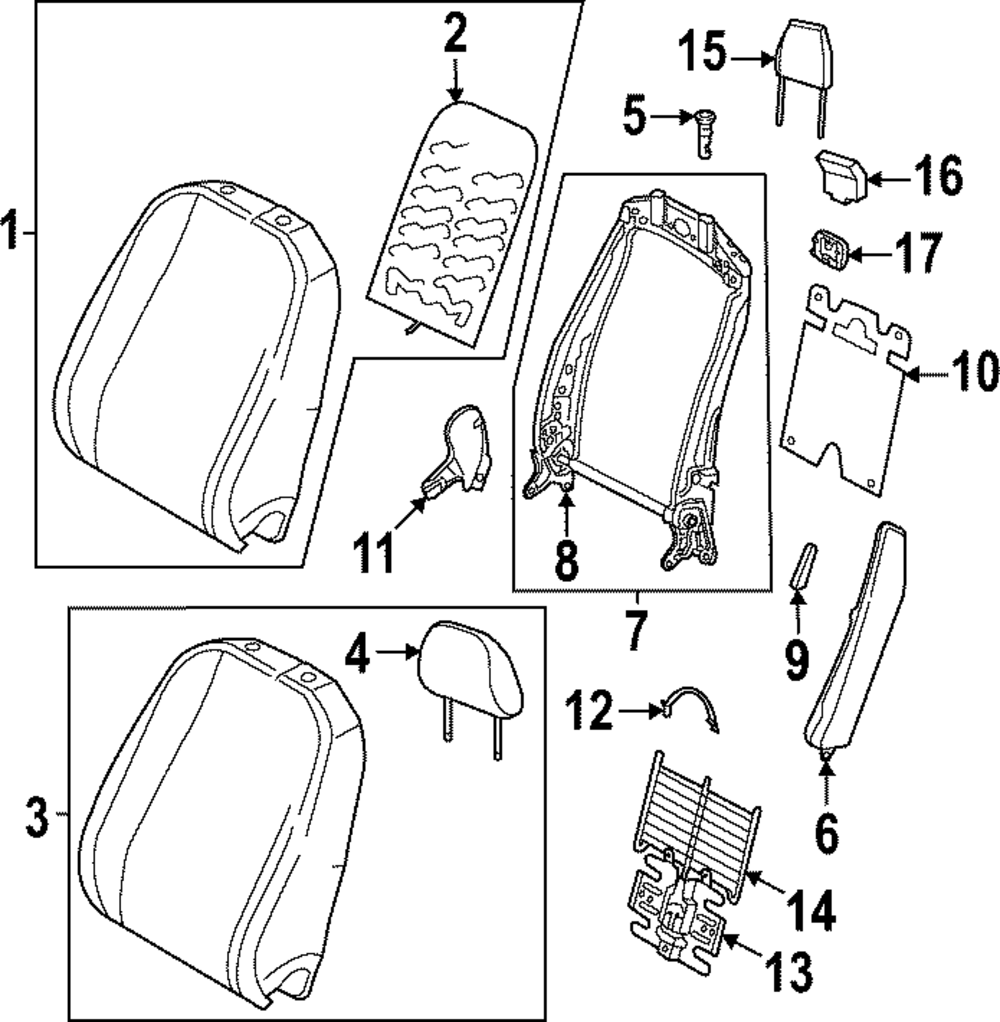 1
2
15
5
16
17
10
11
8
7
9
3
4
12
6
14
13