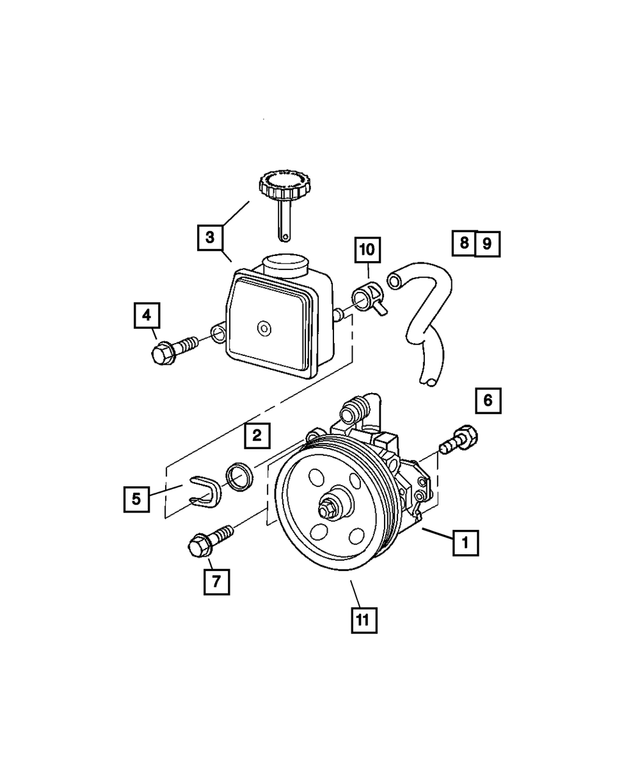 3
10
8 9
4
6
2
5
1
7
11