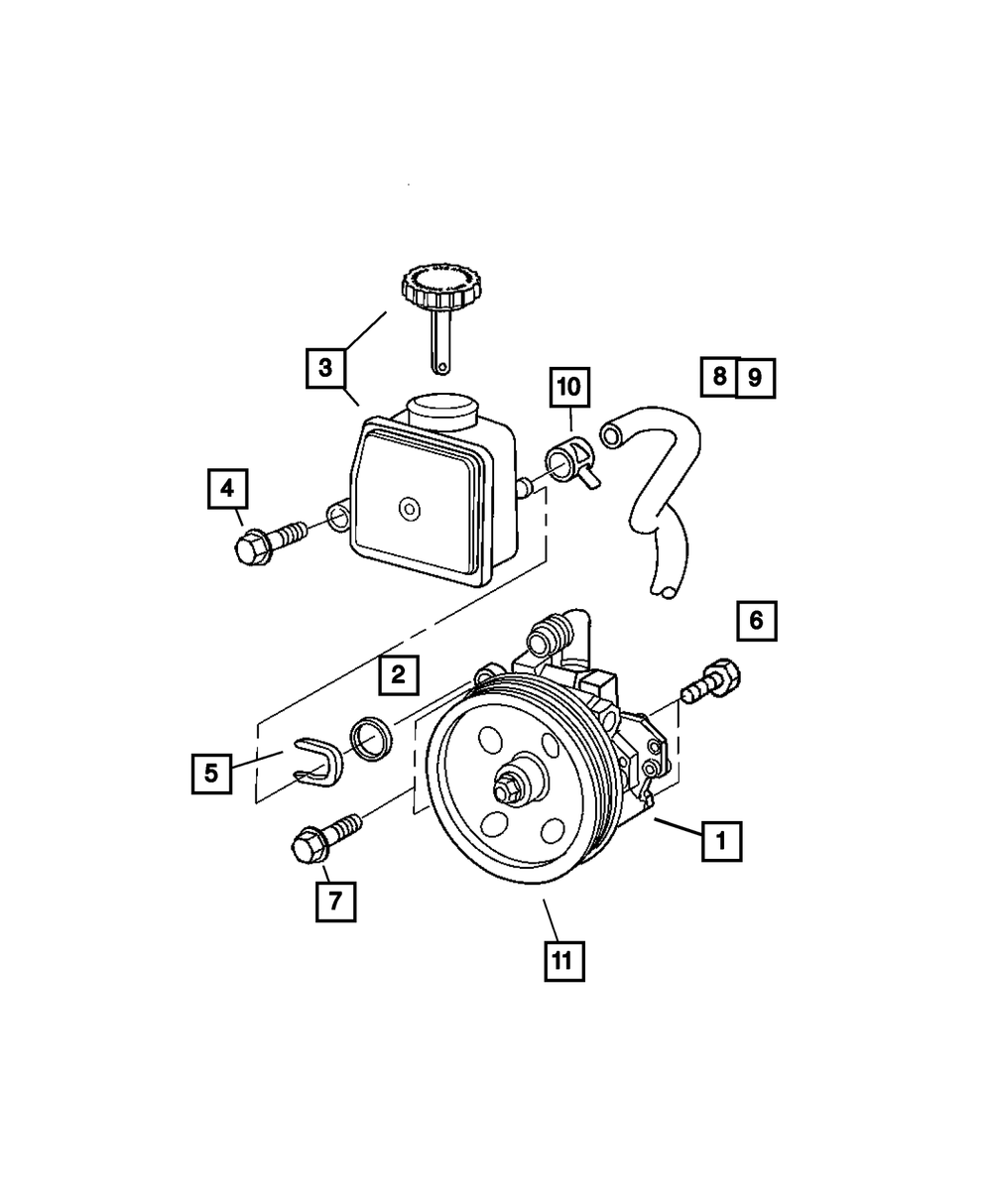 3

10

8 9

4

6

2

5

1

7

11