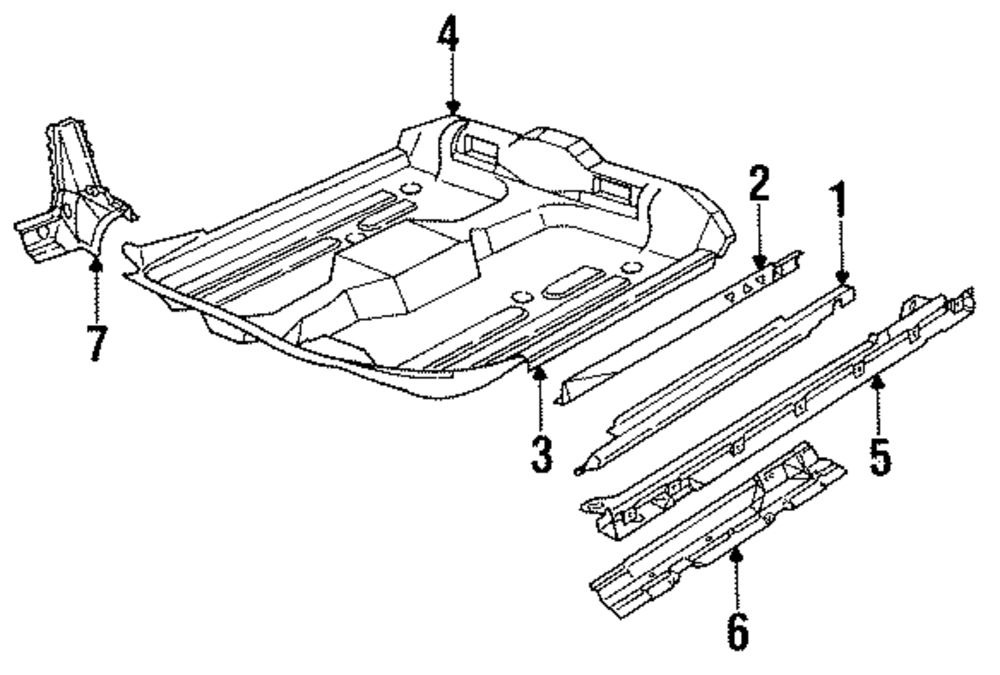 4
2
1
7
3
5
6