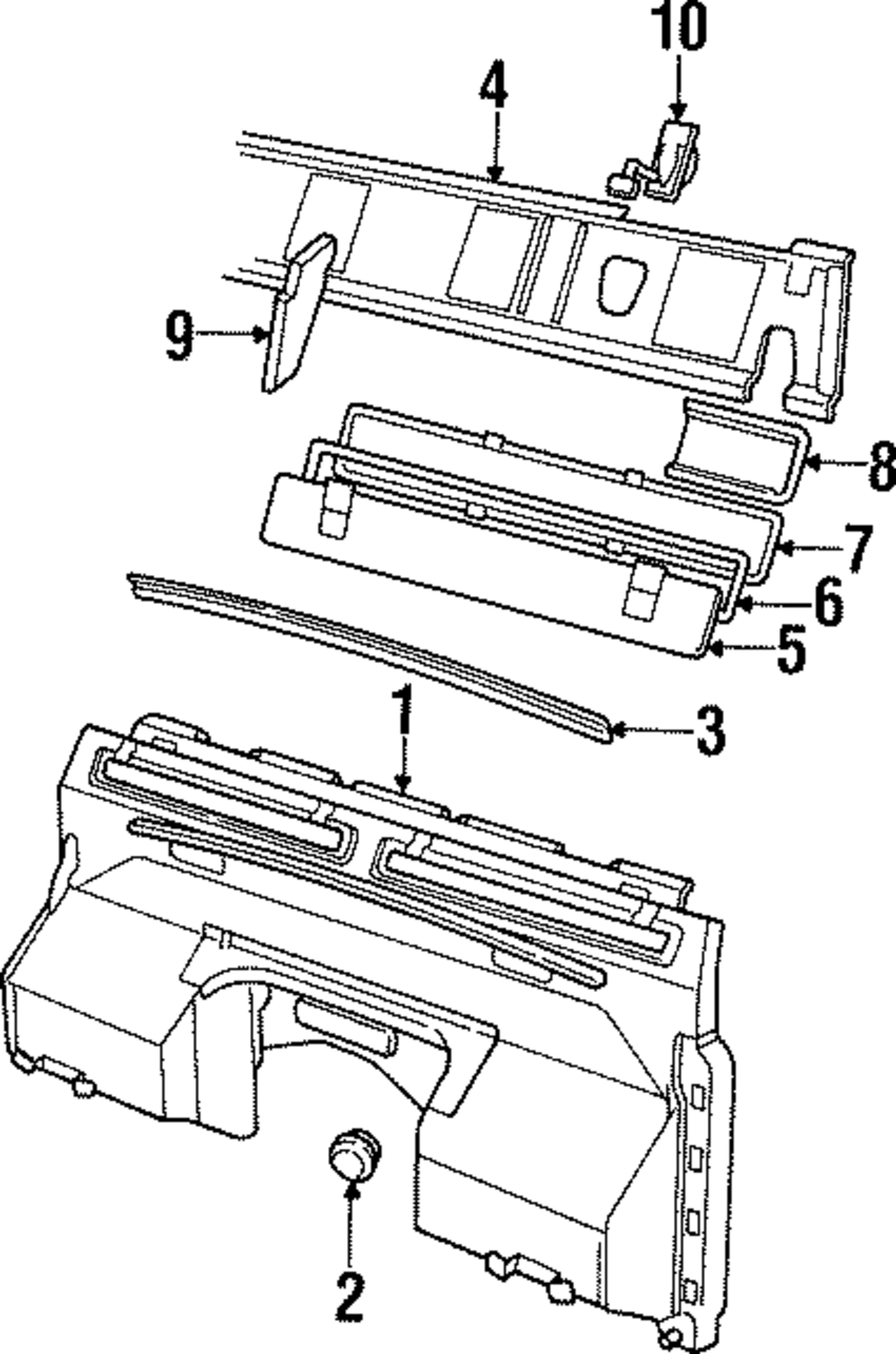 10
4
9
8
7
6
5
1
3
2