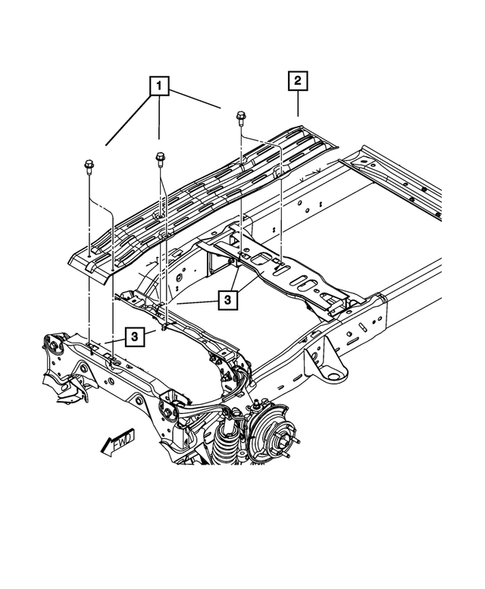 1
2
3
3
FWD