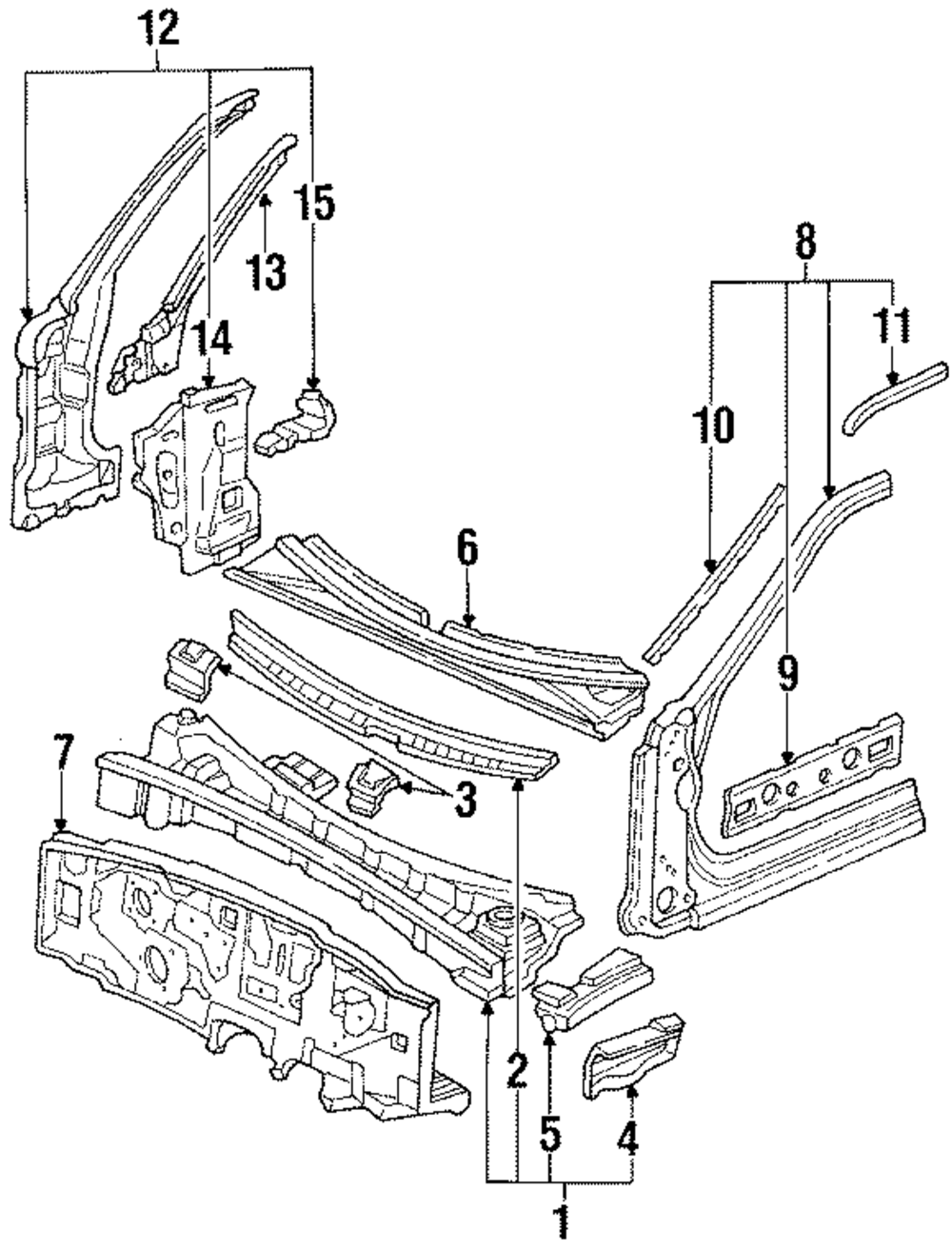 12
15
13
14
8
11
10
6
9
7
3
2
5
4
1