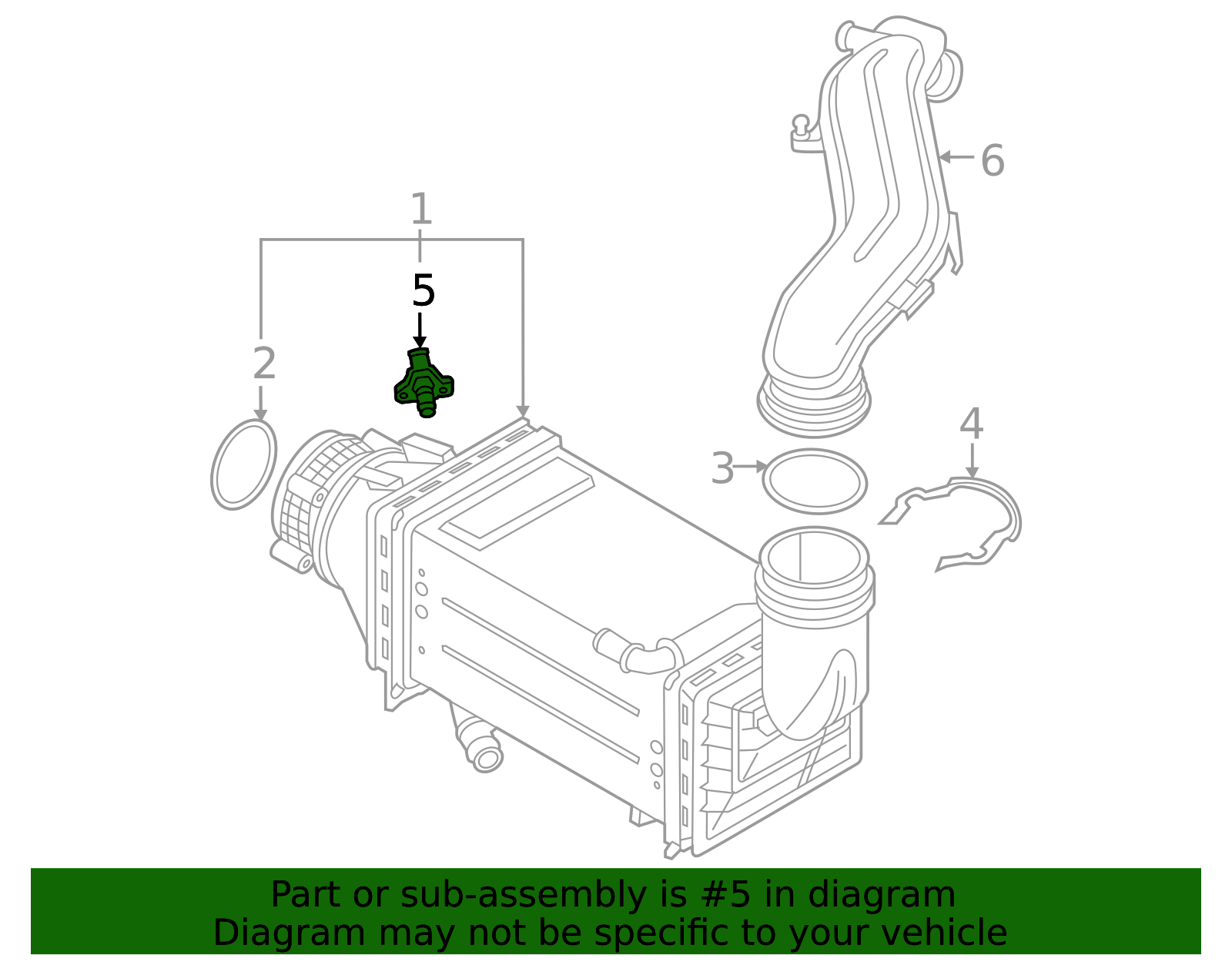 6

1

5

2

4

3

Part or sub-assembly is #5 in diagram
Diagram may not be specific to your vehicle