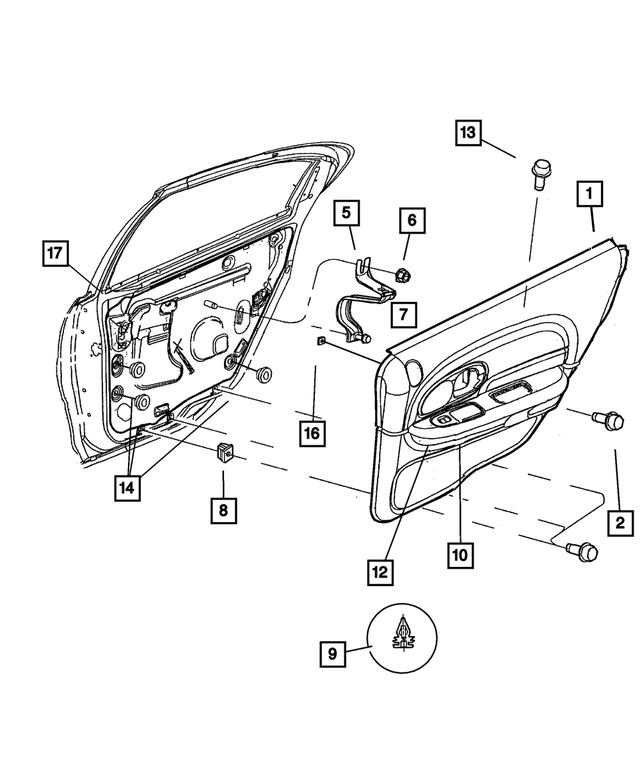 13
1
5
6
17
7
16
14
8
2
10
12
9