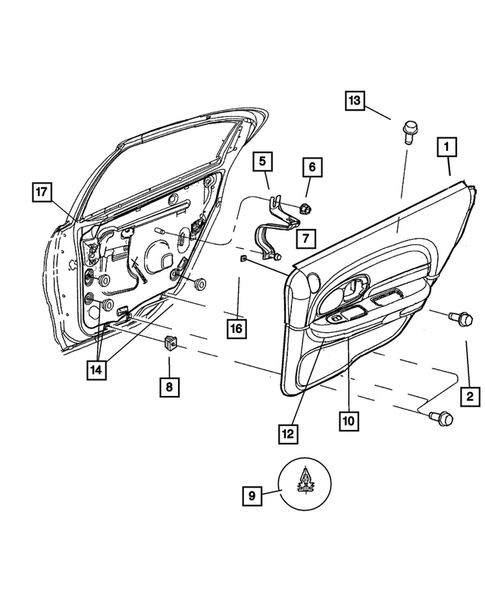 13
1
5
6
17
7
16
14
8
2
10
12
9