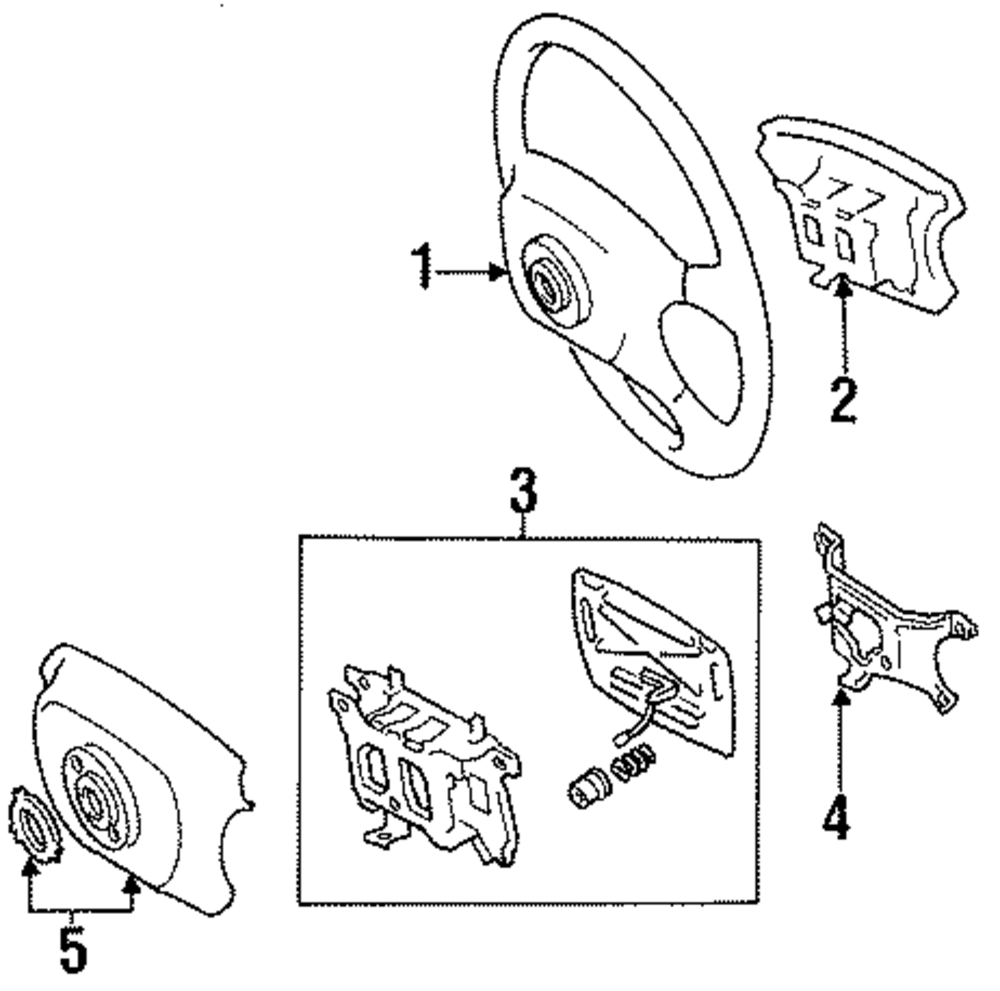 1
2
3
4
5