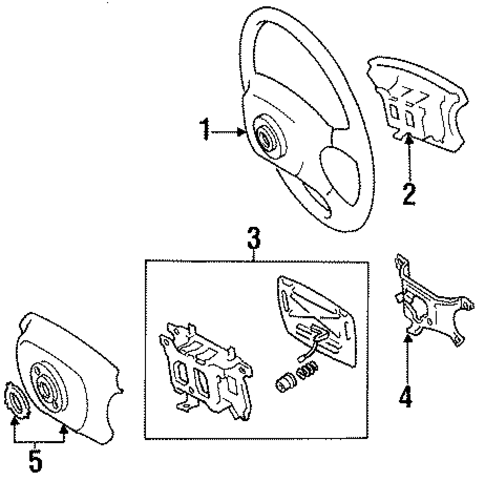 1
2
3
4
5