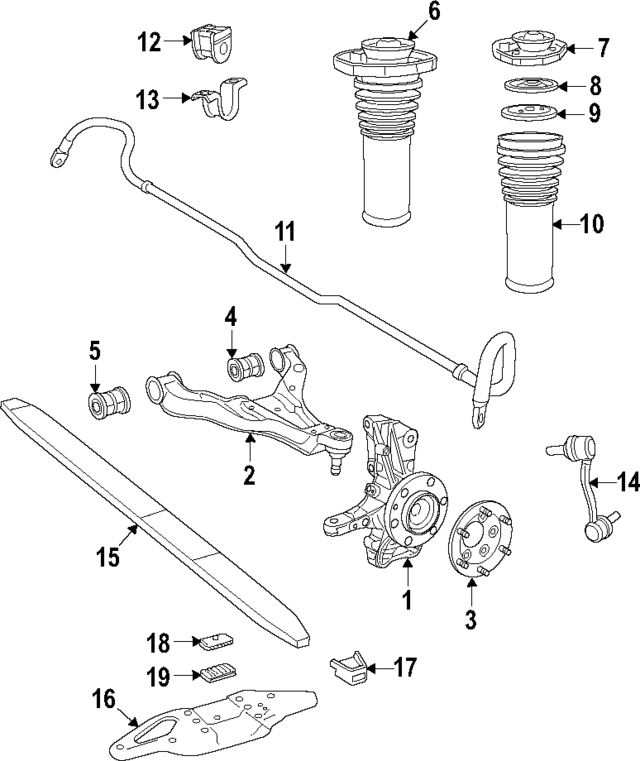 12
13
6
7
8
9
10
11
4
5
2
14
15
1
3
18
19
17
16