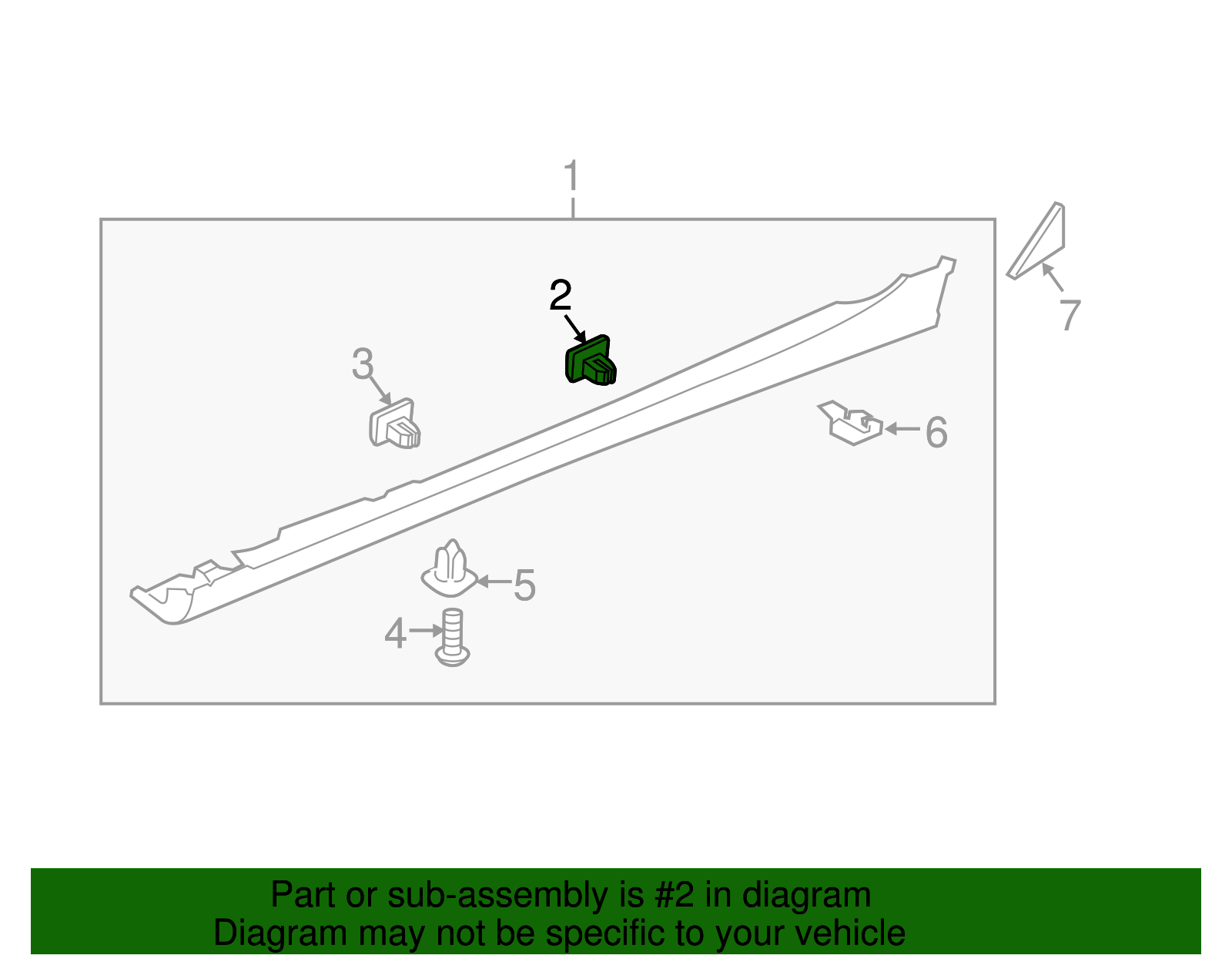 1

2

3

7

6

5

4

Part or sub-assembly is #2 in diagram
Diagram may not be specific to your vehicle